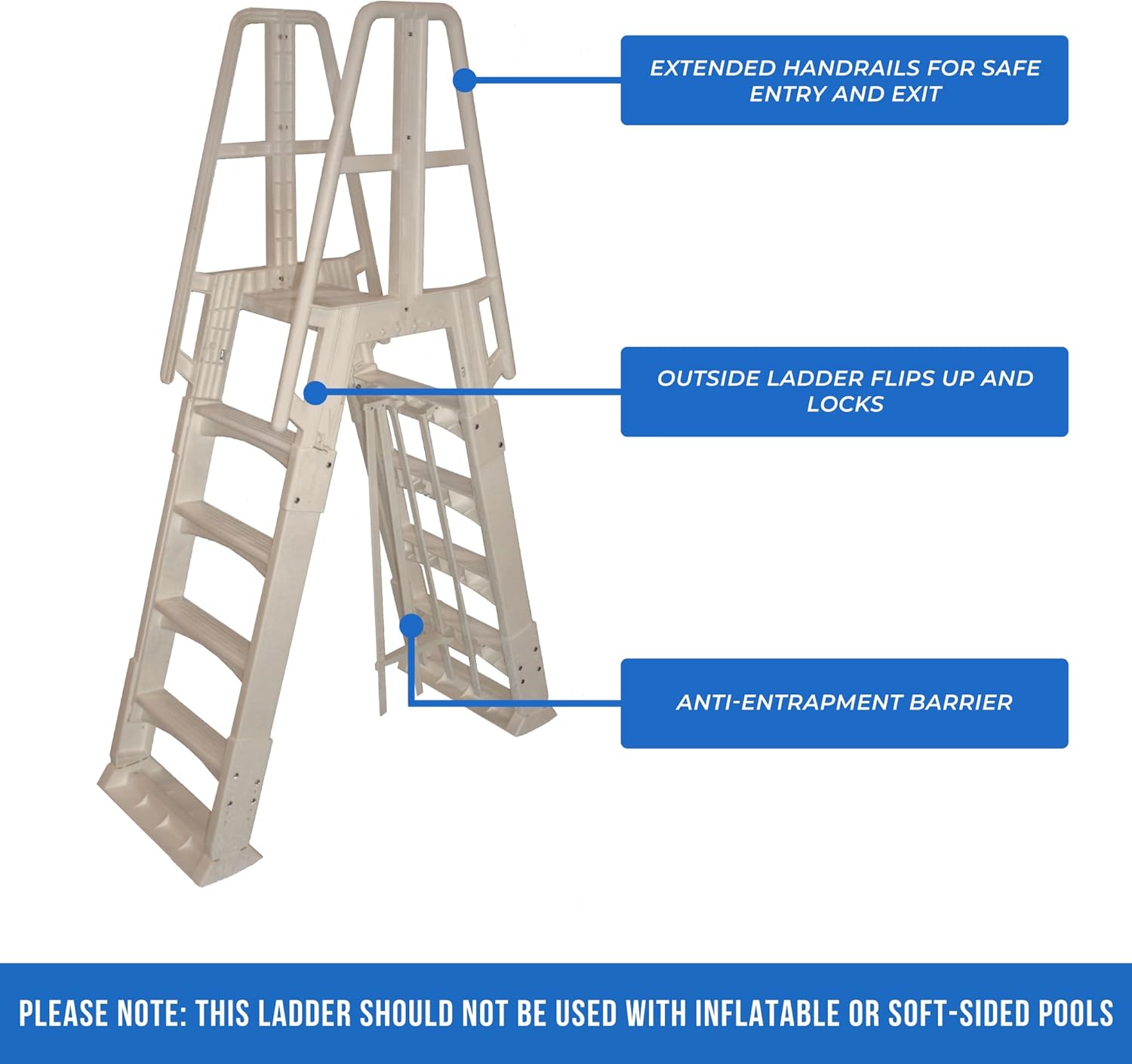 EXTENDED HANDRAILS FOR SAFE ENTRY AND EXIT

OUTSIDE LADDER FLIPS UP AND LOCKS

ANTI-ENTRAPMENT BARRIER

PLEASE NOTE: THIS LADDER SHOULD NOT BE USED WITH INFLATABLE OR SOFT-SIDED POOLS