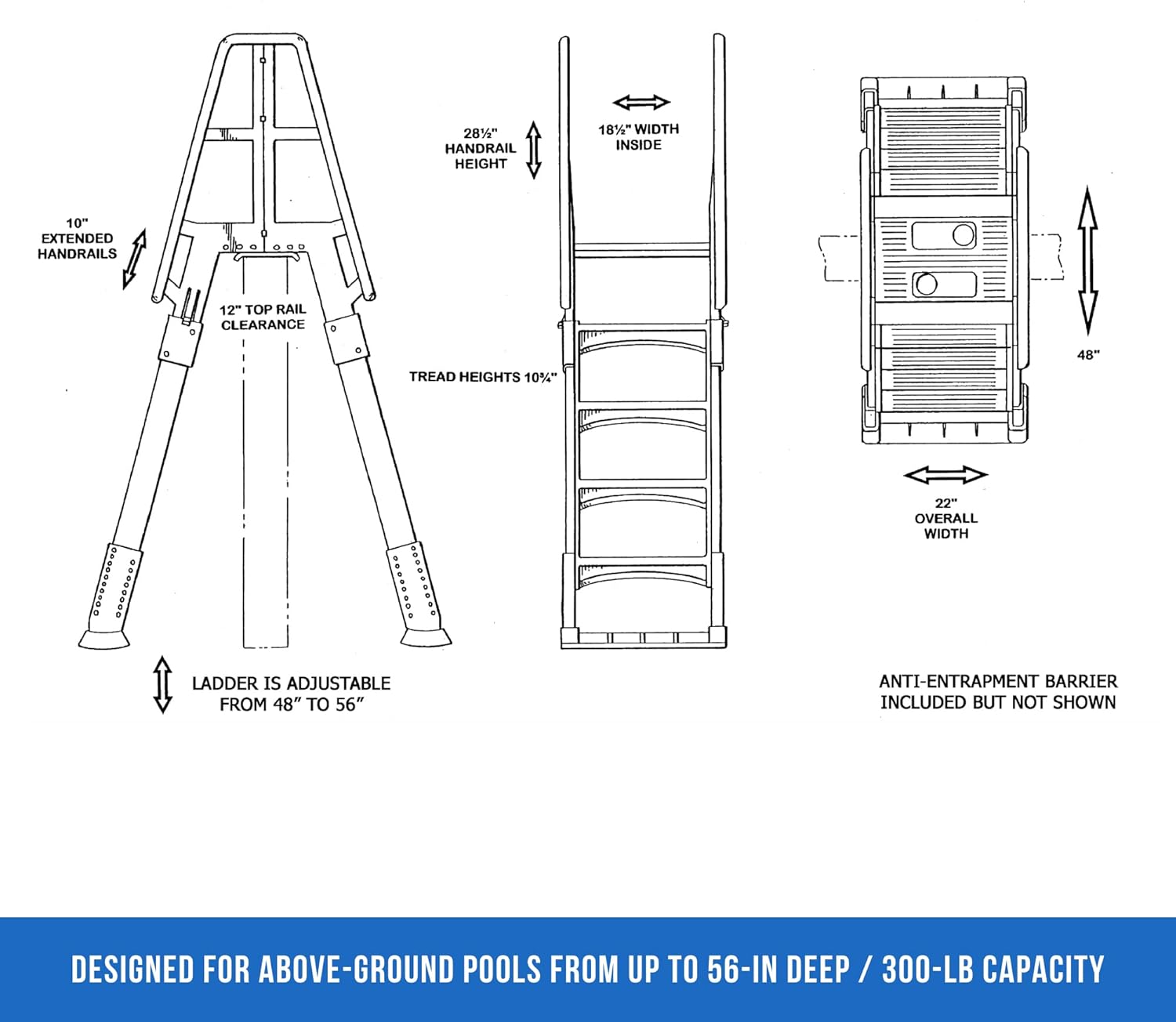 10"
EXTENDED
HANDRAILS

12" TOP RAIL
CLEARANCE

LADDER IS ADJUSTABLE
FROM 48" TO 56"

28½"
HANDRAIL
HEIGHT

18½" WIDTH
INSIDE

TREAD HEIGHTS 10¾"

48"

22"
OVERALL
WIDTH

ANTI-ENTRAPMENT BARRIER
INCLUDED BUT NOT SHOWN

DESIGNED FOR ABOVE-GROUND POOLS FROM UP TO 56-IN DEEP / 300-LB CAPACITY