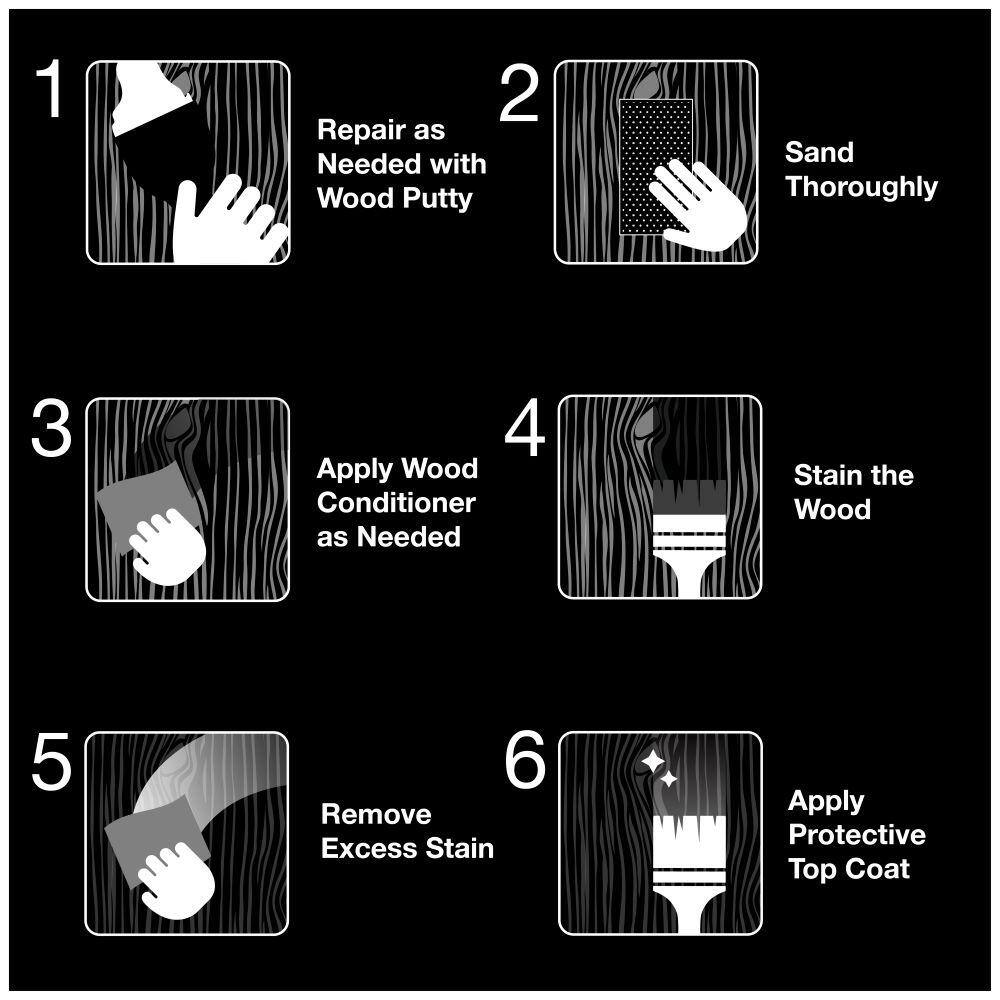 1 Repair as Needed with Wood Putty

2 Sand Thoroughly

3 Apply Wood Conditioner as Needed

4 Stain the Wood

5 Remove Excess Stain

6 Apply Protective Top Coat