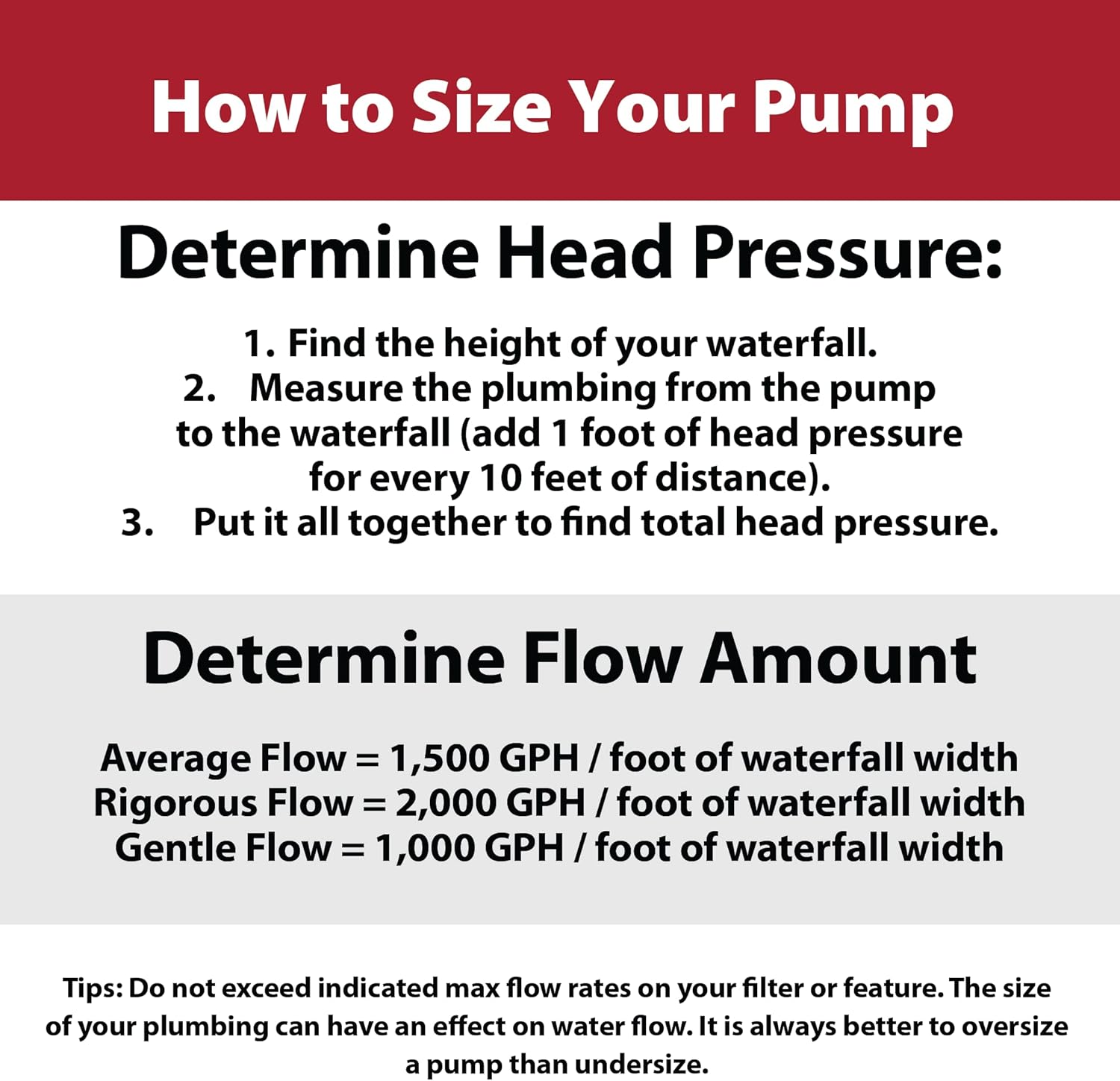 How to Size Your Pump

Determine Head Pressure:

1. Find the height of your waterfall.
2. Measure the plumbing from the pump to the waterfall (add 1 foot of head pressure for every 10 feet of distance).
3. Put it all together to find total head pressure.

Determine Flow Amount

Average Flow = 1,500 GPH / foot of waterfall width
Rigorous Flow = 2,000 GPH / foot of waterfall width
Gentle Flow = 1,000 GPH / foot of waterfall width

Tips: Do not exceed indicated max flow rates on your filter or feature. The size of your plumbing can have an effect on water flow. It is always better to oversize a pump than undersize.