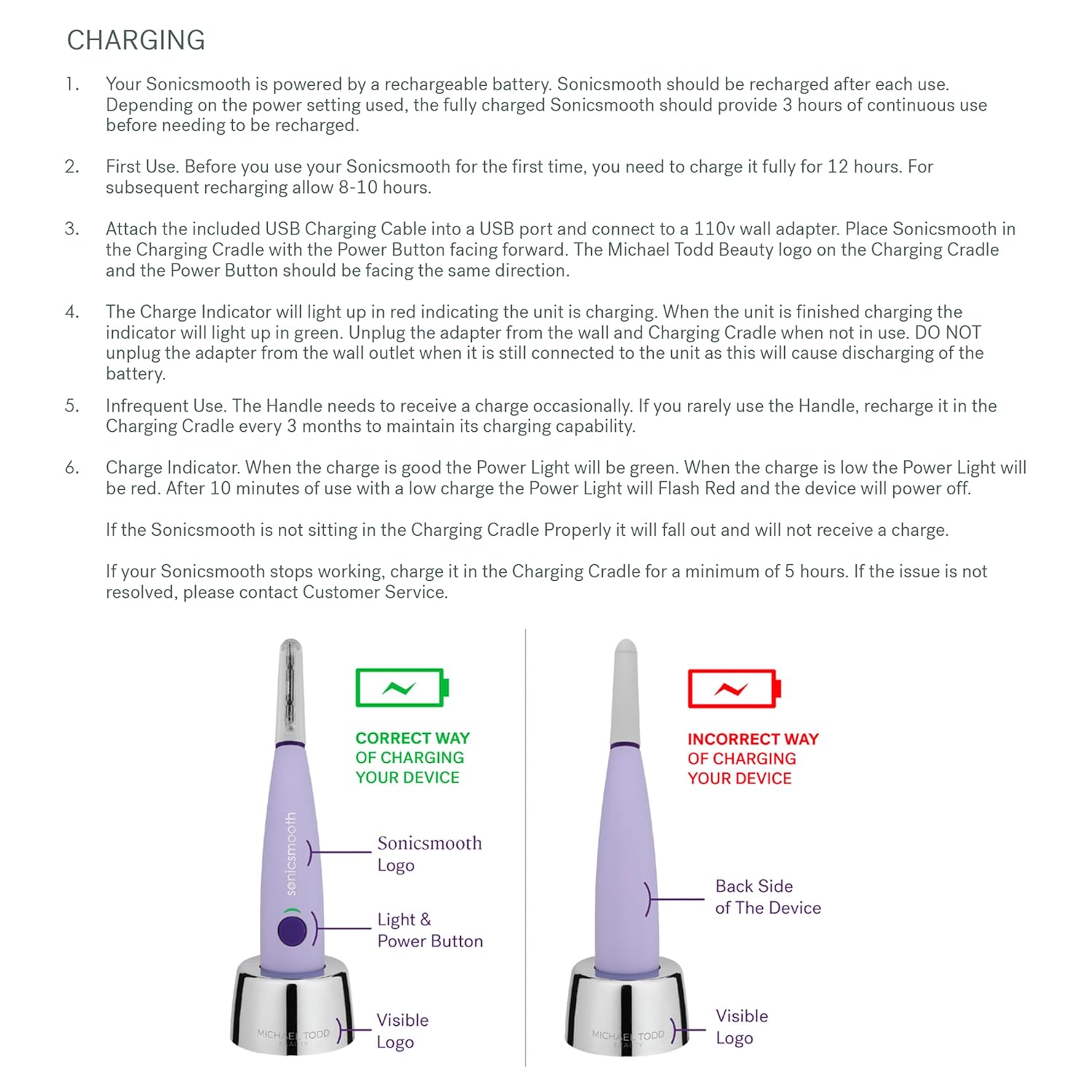 CHARGING

1. Your Sonicsmooth is powered by a rechargeable battery. Sonicsmooth should be recharged after each use. Depending on the power setting used, the fully charged Sonicsmooth should provide 3 hours of continuous use before needing to be recharged.

2. First Use. Before you use your Sonicsmooth for the first time, you need to charge it fully for 12 hours. For subsequent recharging allow 8-10 hours.

3. Attach the included USB Charging Cable into a USB port and connect to a 110v wall adapter. Place Sonicsmooth in the Charging Cradle with the Power Button facing forward. The Michael Todd Beauty logo on the Charging Cradle and the Power Button should be facing the same direction.

4. The Charge Indicator will light up in red indicating the unit is charging. When the unit is finished charging the indicator will light up in green. Unplug the adapter from the wall and Charging Cradle when not in use. DO NOT unplug the adapter from the wall outlet when it is still connected to the unit as this will cause discharging of the battery.

5. Infrequent Use. The Handle needs to receive a charge occasionally. If you rarely use the Handle, recharge it in the Charging Cradle every 3 months to maintain its charging capability.

6. Charge Indicator. When the charge is good the Power Light will be green. When the charge is low the Power Light will be red. After 10 minutes of use with a low charge the Power Light will Flash Red and the device will power off.

If the Sonicsmooth is not sitting in the Charging Cradle Properly it will fall out and will not receive a charge.

If your Sonicsmooth stops working, charge it in the Charging Cradle for a minimum of 5 hours. If the issue is not resolved, please contact Customer Service.

CORRECT WAY OF CHARGING YOUR DEVICE

sonicsmooth

Sonicsmooth Logo

Light & Power Button

MICHAEL TODD BEAUTY

Visible Logo

INCORRECT WAY OF CHARGING YOUR DEVICE

Back Side of The Device

MICHAEL TODD BEAUTY

Visible Logo