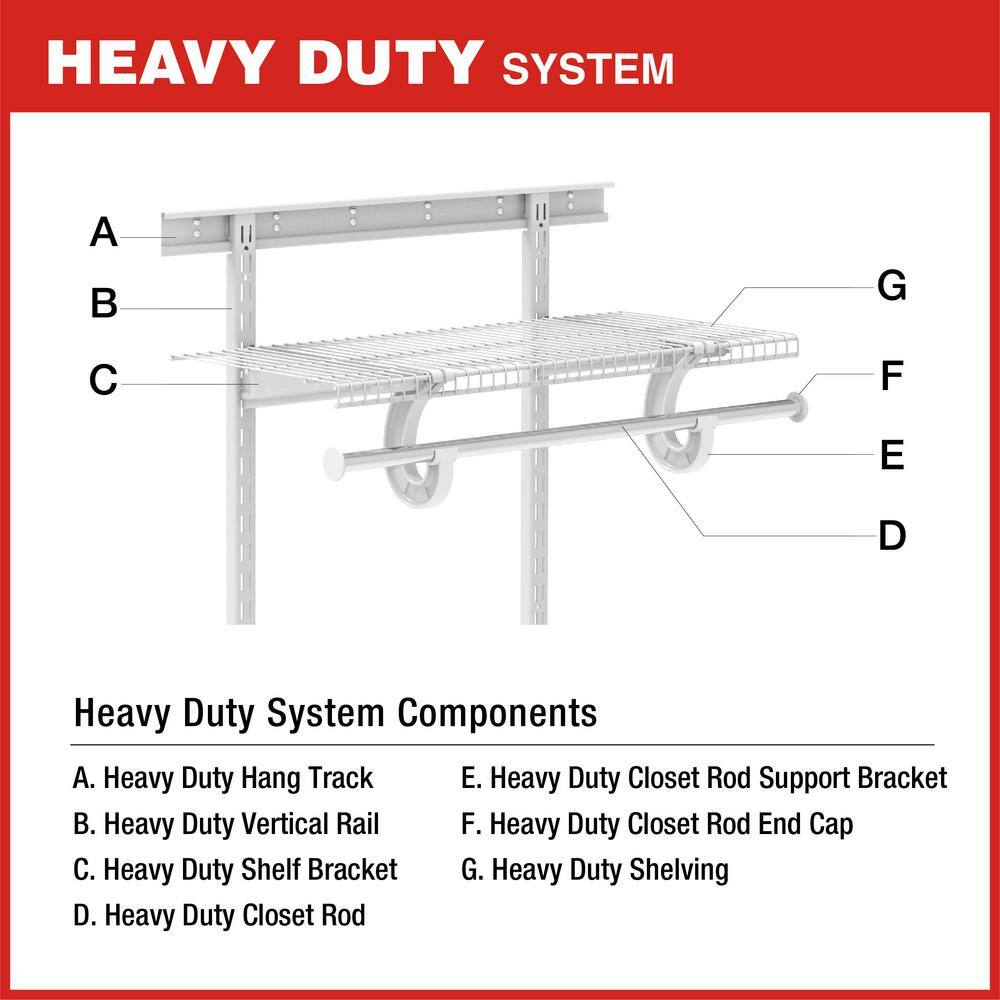 HEAVY DUTY SYSTEM

A
B
C
G
F
E
D

Heavy Duty System Components

A. Heavy Duty Hang Track
B. Heavy Duty Vertical Rail
C. Heavy Duty Shelf Bracket
D. Heavy Duty Closet Rod

E. Heavy Duty Closet Rod Support Bracket
F. Heavy Duty Closet Rod End Cap
G. Heavy Duty Shelving