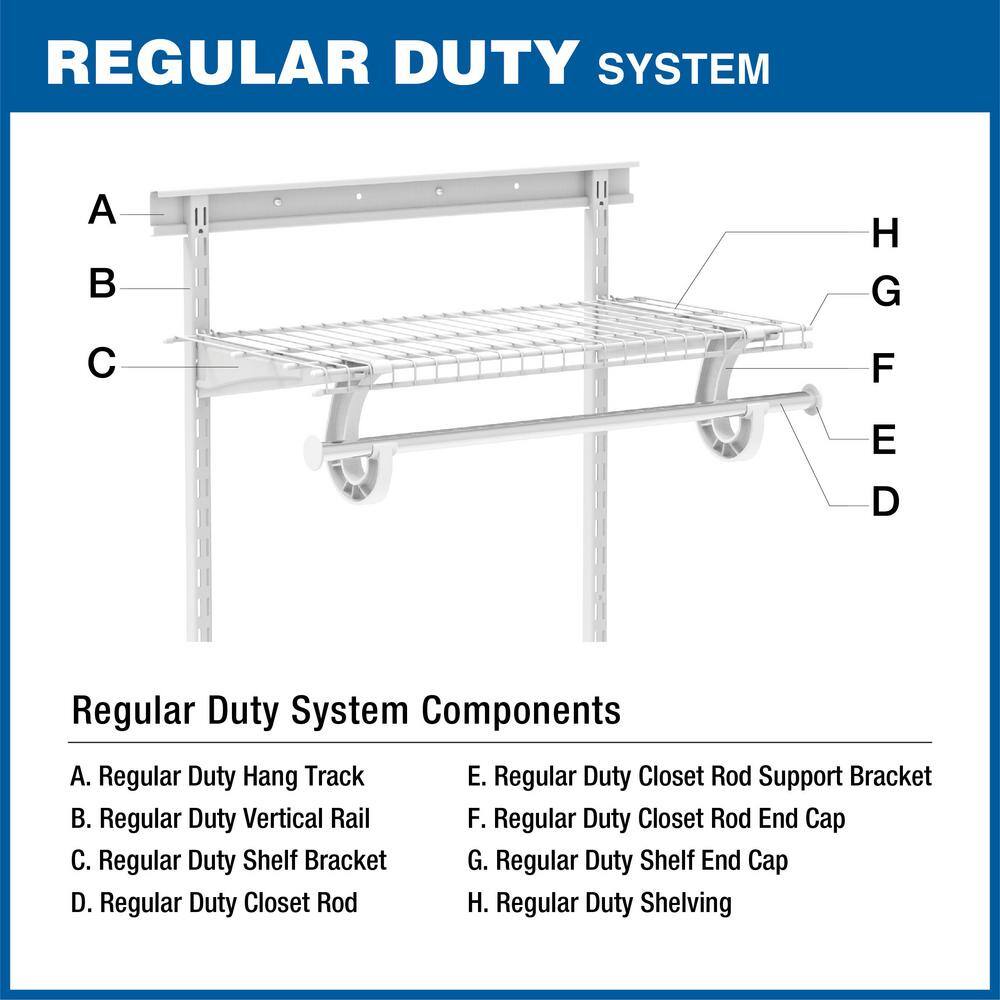 REGULAR DUTY SYSTEM

A
B
C
H
G
F
E
D

Regular Duty System Components

A. Regular Duty Hang Track
B. Regular Duty Vertical Rail
C. Regular Duty Shelf Bracket
D. Regular Duty Closet Rod

E. Regular Duty Closet Rod Support Bracket
F. Regular Duty Closet Rod End Cap
G. Regular Duty Shelf End Cap
H. Regular Duty Shelving