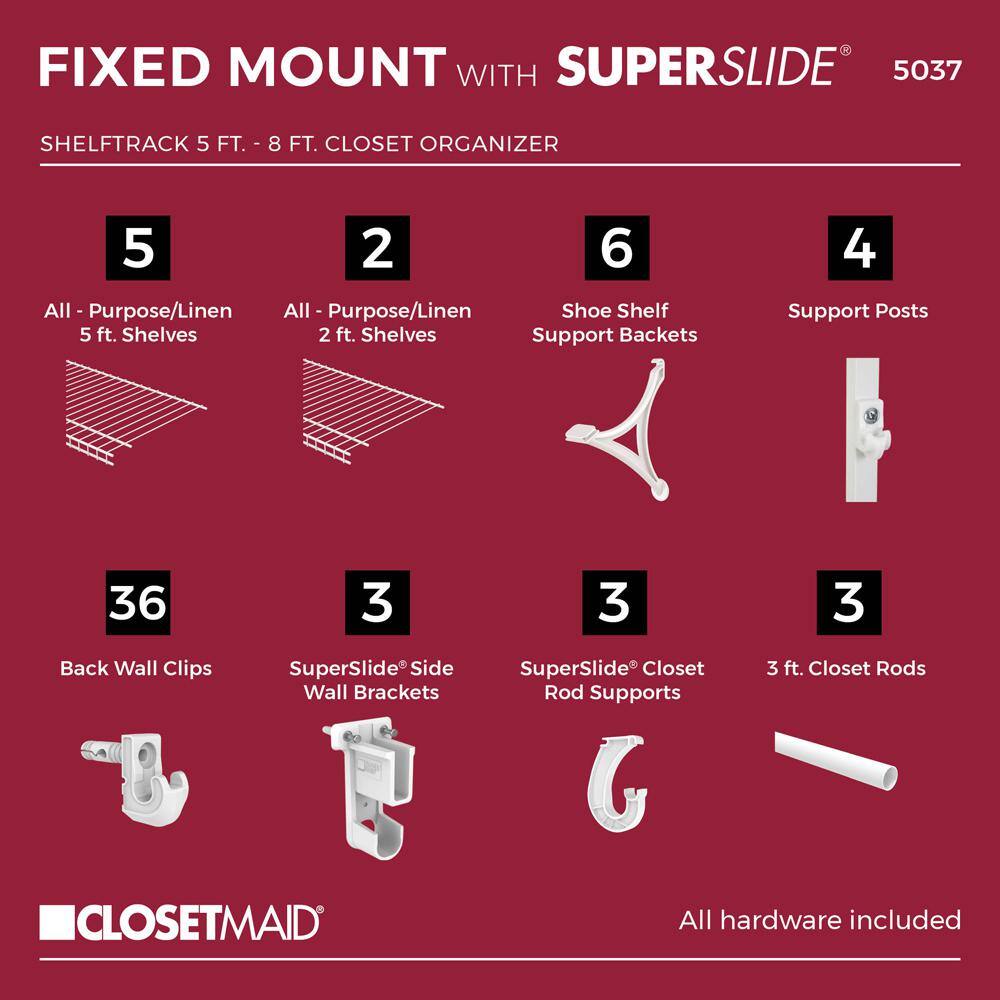 FIXED MOUNT WITH SUPERSLIDE® 5037

SHELFTRACK 5 FT. - 8 FT. CLOSET ORGANIZER

5
All - Purpose/Linen 5 ft. Shelves

2
All - Purpose/Linen 2 ft. Shelves

6
Shoe Shelf Support Backets

4
Support Posts

36
Back Wall Clips

3
SuperSlide® Side Wall Brackets

3
SuperSlide® Closet Rod Supports

3
3 ft. Closet Rods

CLOSETMAID®

All hardware included