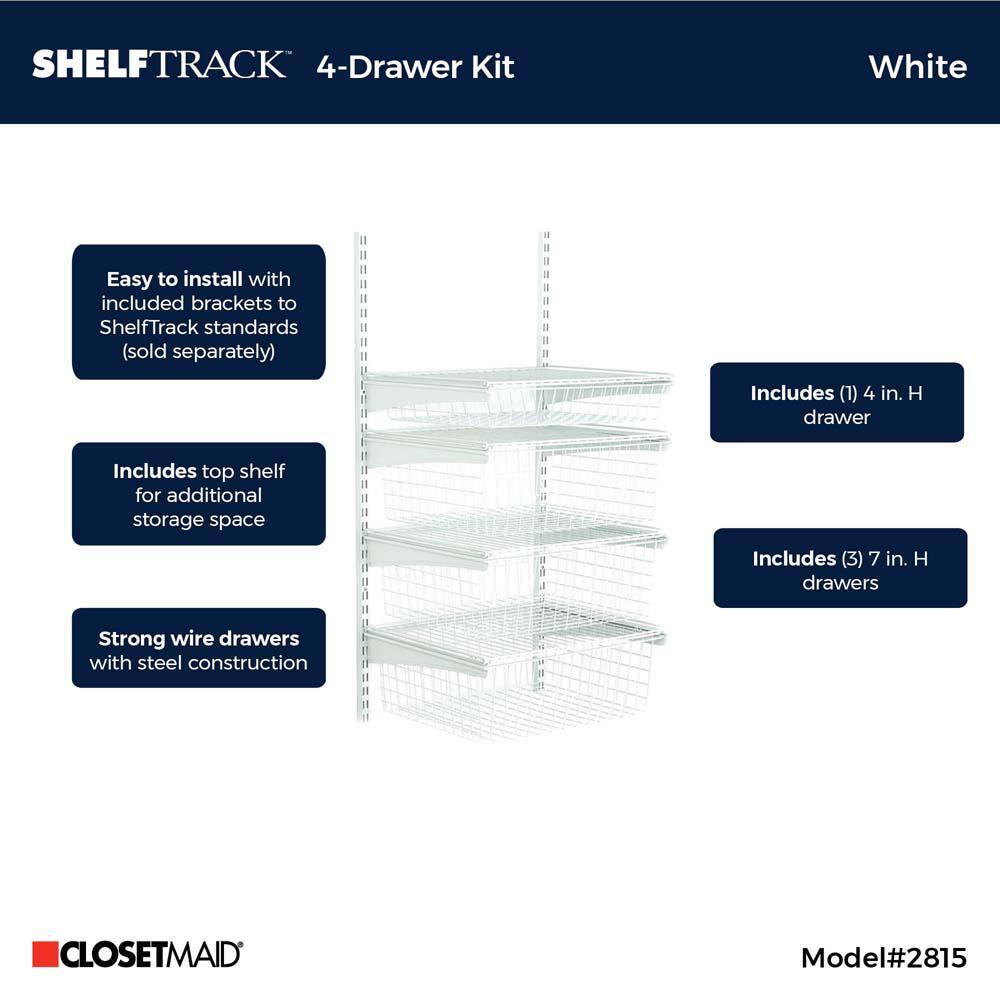 SHELFTRACK™ 4-Drawer Kit White

Easy to install with included brackets to ShelfTrack standards (sold separately)

Includes top shelf for additional storage space

Strong wire drawers with steel construction

Includes (1) 4 in. H drawer

Includes (3) 7 in. H drawers

CLOSETMAID®

Model#2815