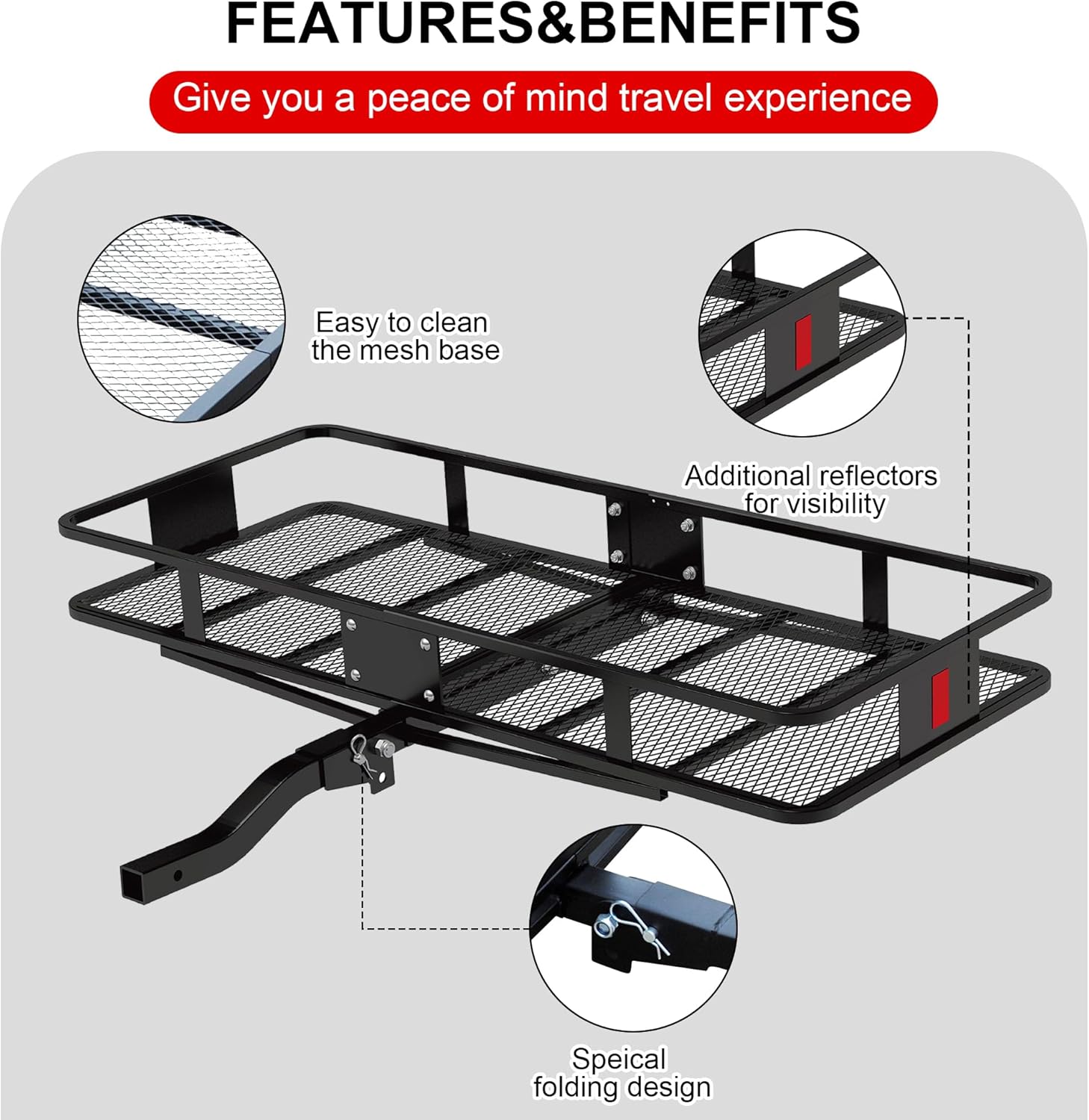 FEATURES&BENEFITS

Give you a peace of mind travel experience

Easy to clean the mesh base

Additional reflectors for visibility

Speical folding design