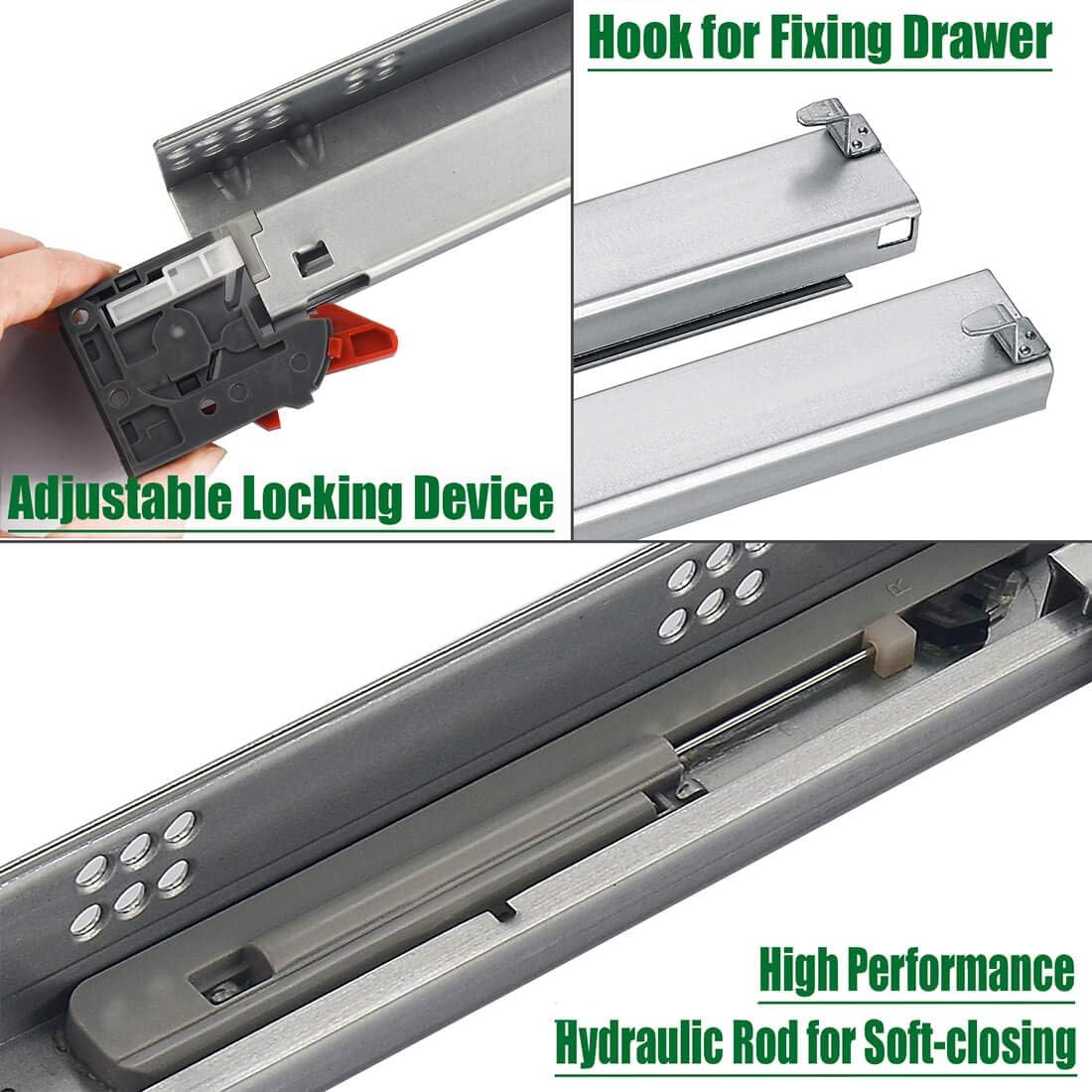 Hook for Fixing Drawer

Adjustable Locking Device

R

High Performance
Hydraulic Rod for Soft-closing