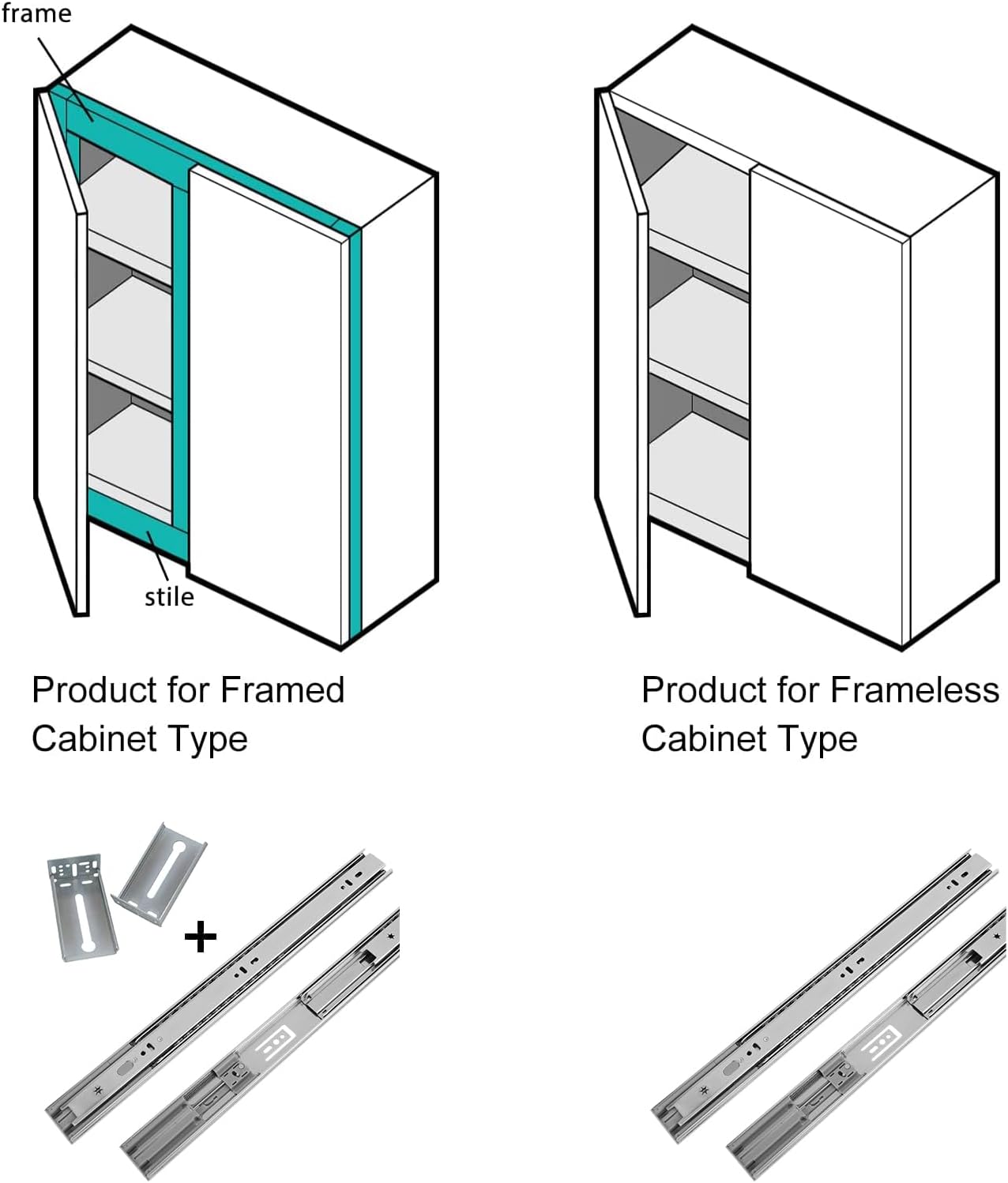 frame

stile

Product for Framed Cabinet Type

Product for Frameless Cabinet Type

+