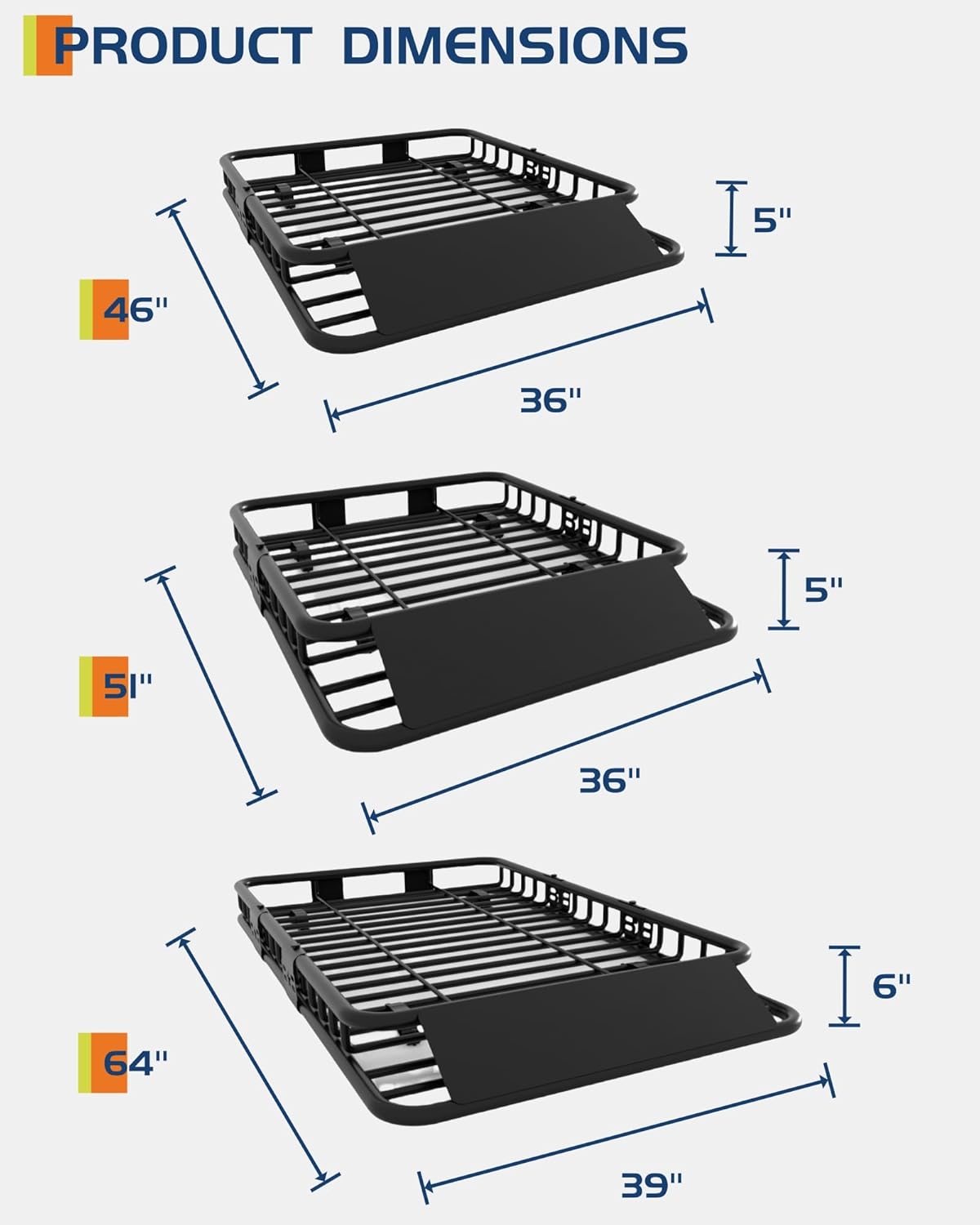 PRODUCT DIMENSIONS

5"

46"

36"

5"

51"

36"

6"

64"

39"