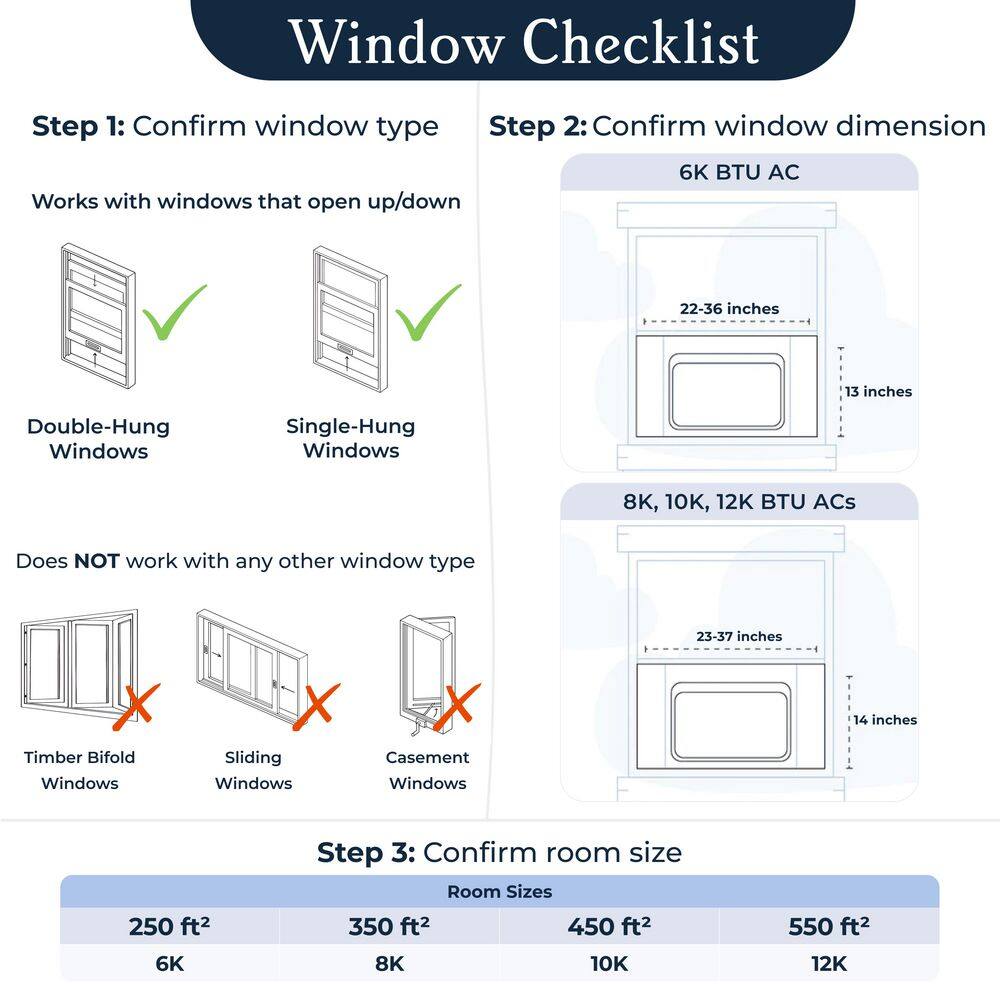 Window Checklist

Step 1: Confirm window type

Works with windows that open up/down

Double-Hung Windows

Single-Hung Windows

Does NOT work with any other window type

Timber Bifold Windows

Sliding Windows

Casement Windows

Step 2: Confirm window dimension

6K BTU AC

22-36 inches

13 inches

8K, 10K, 12K BTU ACs

23-37 inches

14 inches

Step 3: Confirm room size

| Room Sizes | | | |
|---|---|---|---|
| 250 ft² | 350 ft² | 450 ft² | 550 ft² |
| 6K | 8K | 10K | 12K |