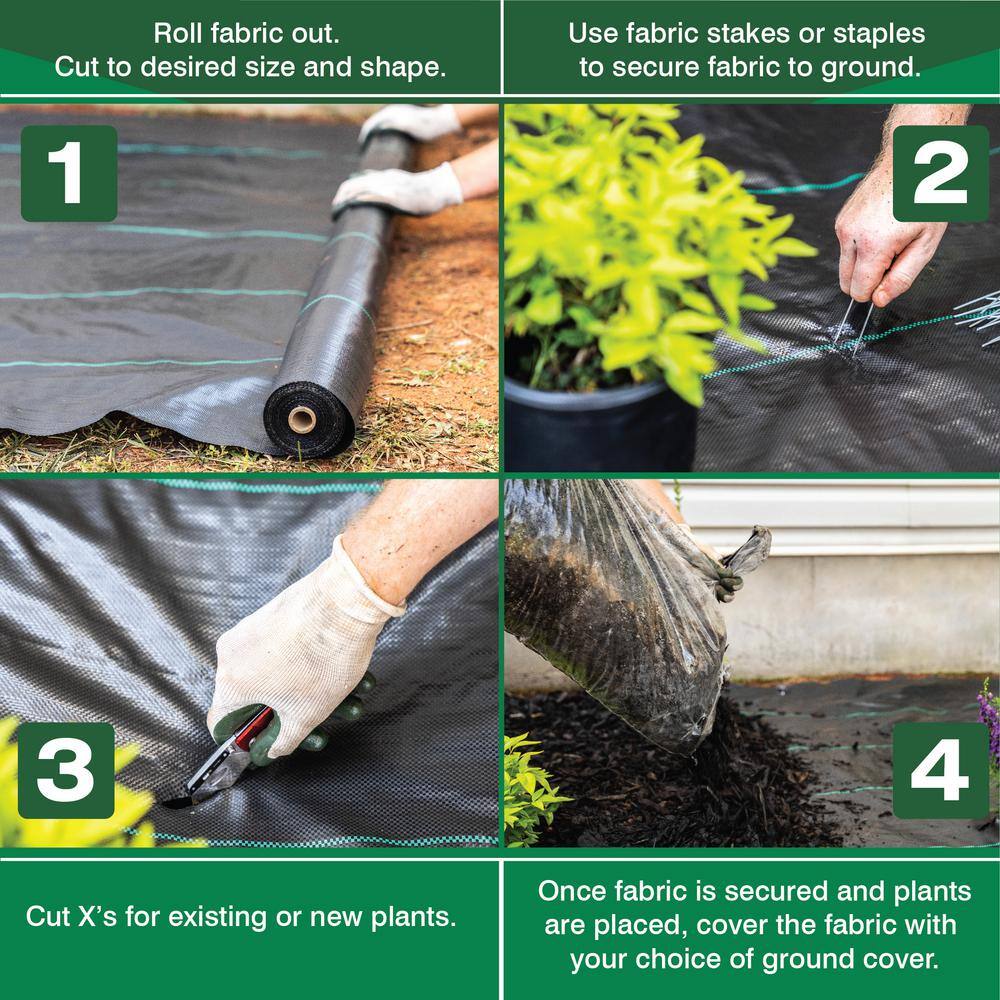 Roll fabric out.
Cut to desired size and shape.

Use fabric stakes or staples to secure fabric to ground.

1

2

3

4

Cut X's for existing or new plants.

Once fabric is secured and plants are placed, cover the fabric with your choice of ground cover.