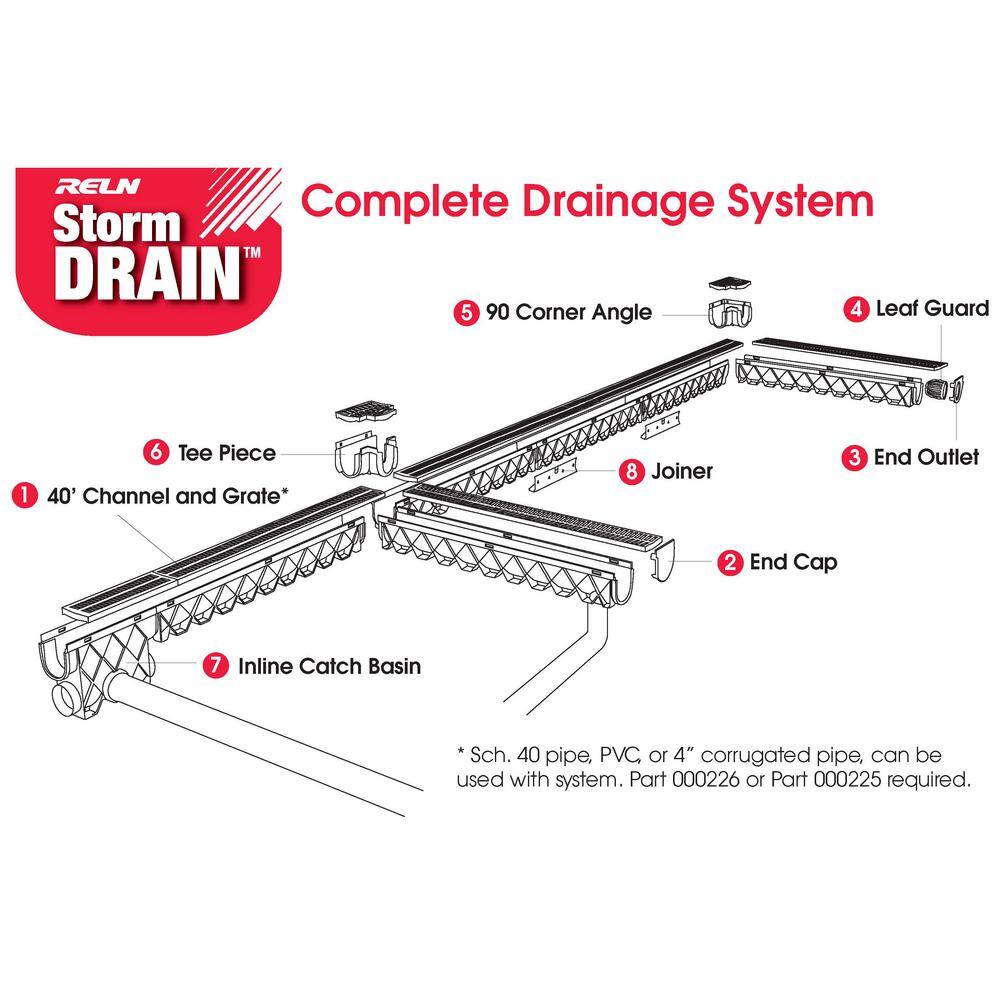 RELN
Storm
DRAIN™

Complete Drainage System

5 90 Corner Angle

4 Leaf Guard

6 Tee Piece

3 End Outlet

8 Joiner

1 40' Channel and Grate*

2 End Cap

7 Inline Catch Basin

* Sch. 40 pipe, PVC, or 4" corrugated pipe, can be used with system. Part 000226 or Part 000225 required.