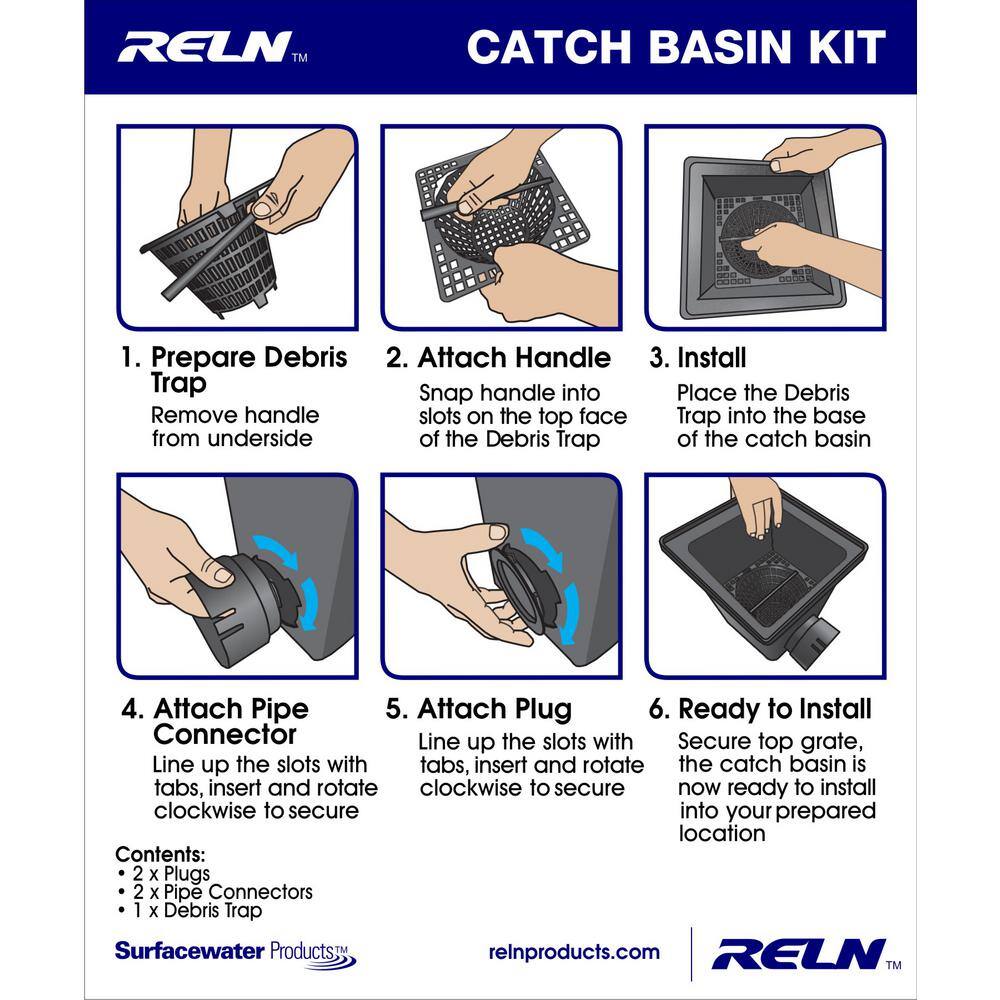 RELN™ CATCH BASIN KIT

1. Prepare Debris Trap
Remove handle from underside

2. Attach Handle
Snap handle into slots on the top face of the Debris Trap

3. Install
Place the Debris Trap into the base of the catch basin

4. Attach Pipe Connector
Line up the slots with tabs, insert and rotate clockwise to secure

5. Attach Plug
Line up the slots with tabs, insert and rotate clockwise to secure

6. Ready to Install
Secure top grate, the catch basin is now ready to install into your prepared location

Contents:
• 2 x Plugs
• 2 x Pipe Connectors
• 1 x Debris Trap

Surfacewater Products™

relnproducts.com

RELN™