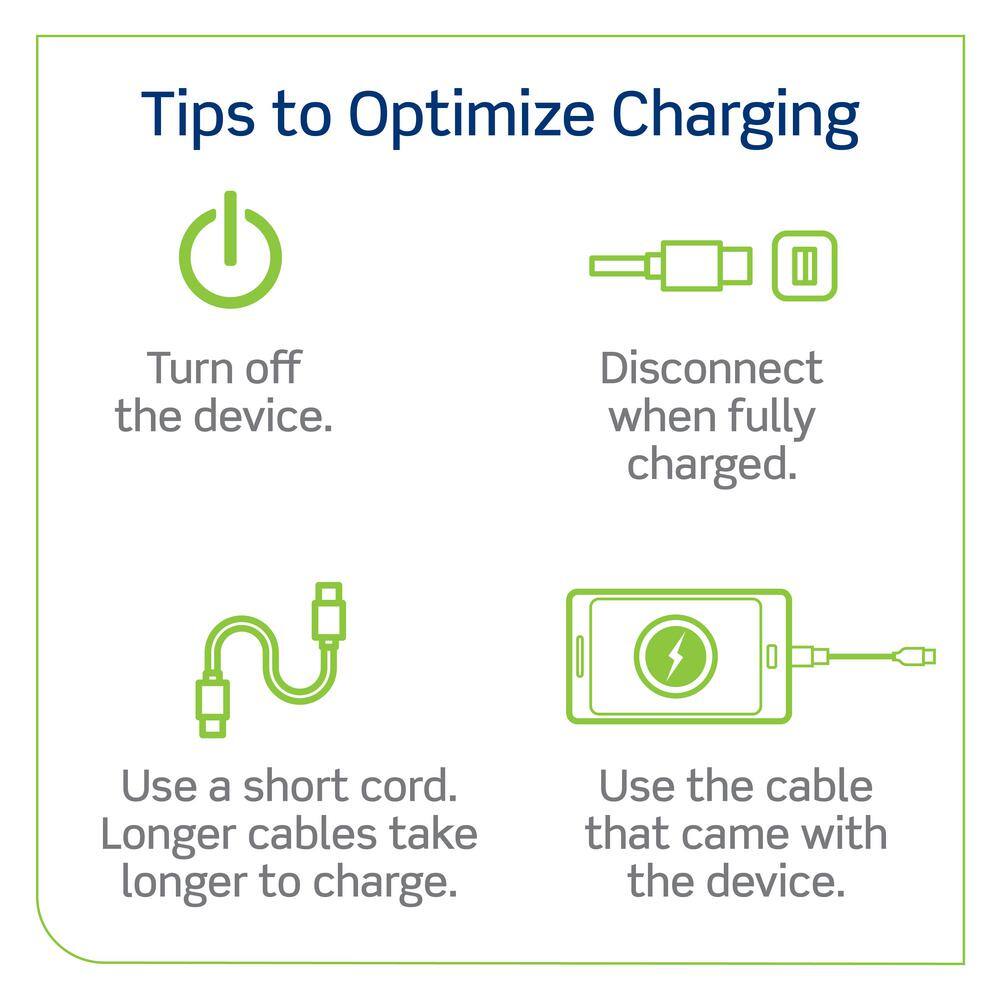 Tips to Optimize Charging

Turn off the device.

Disconnect when fully charged.

Use a short cord. Longer cables take longer to charge.

Use the cable that came with the device.