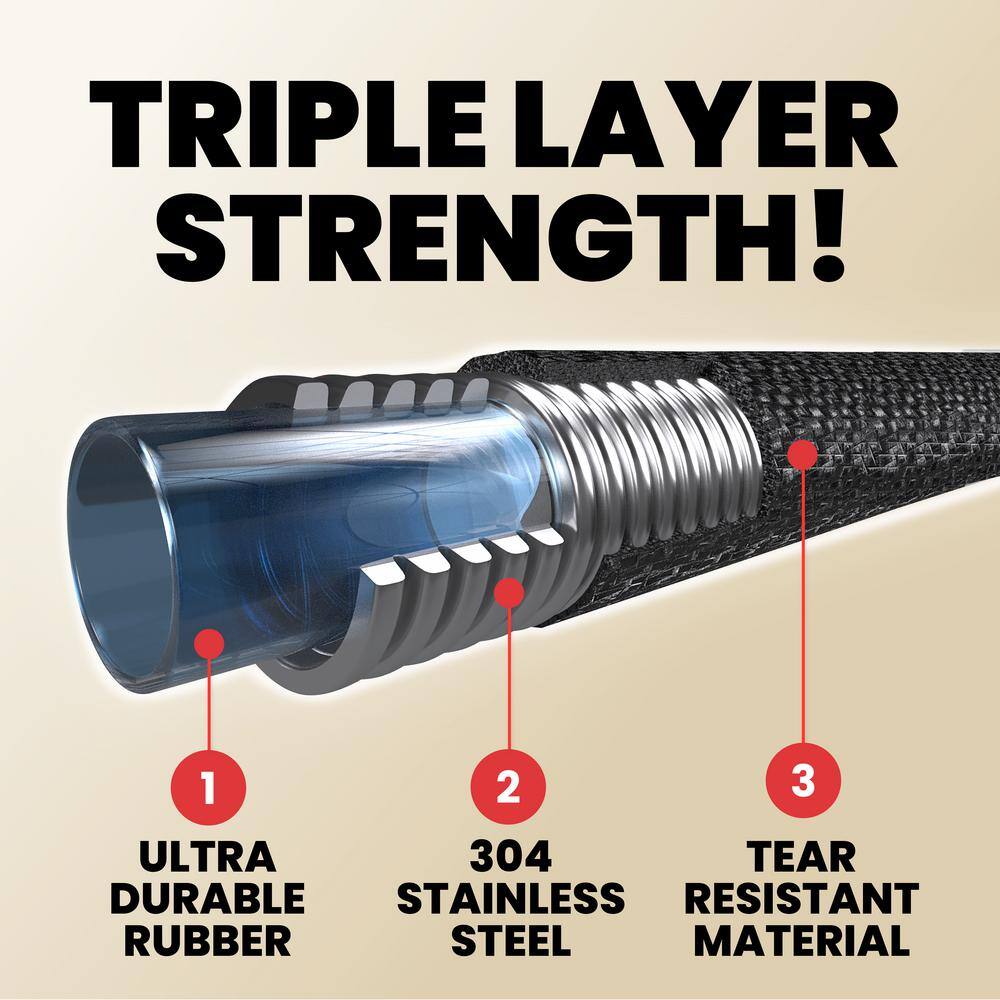 TRIPLE LAYER STRENGTH!

1
ULTRA DURABLE RUBBER

2
304 STAINLESS STEEL

3
TEAR RESISTANT MATERIAL