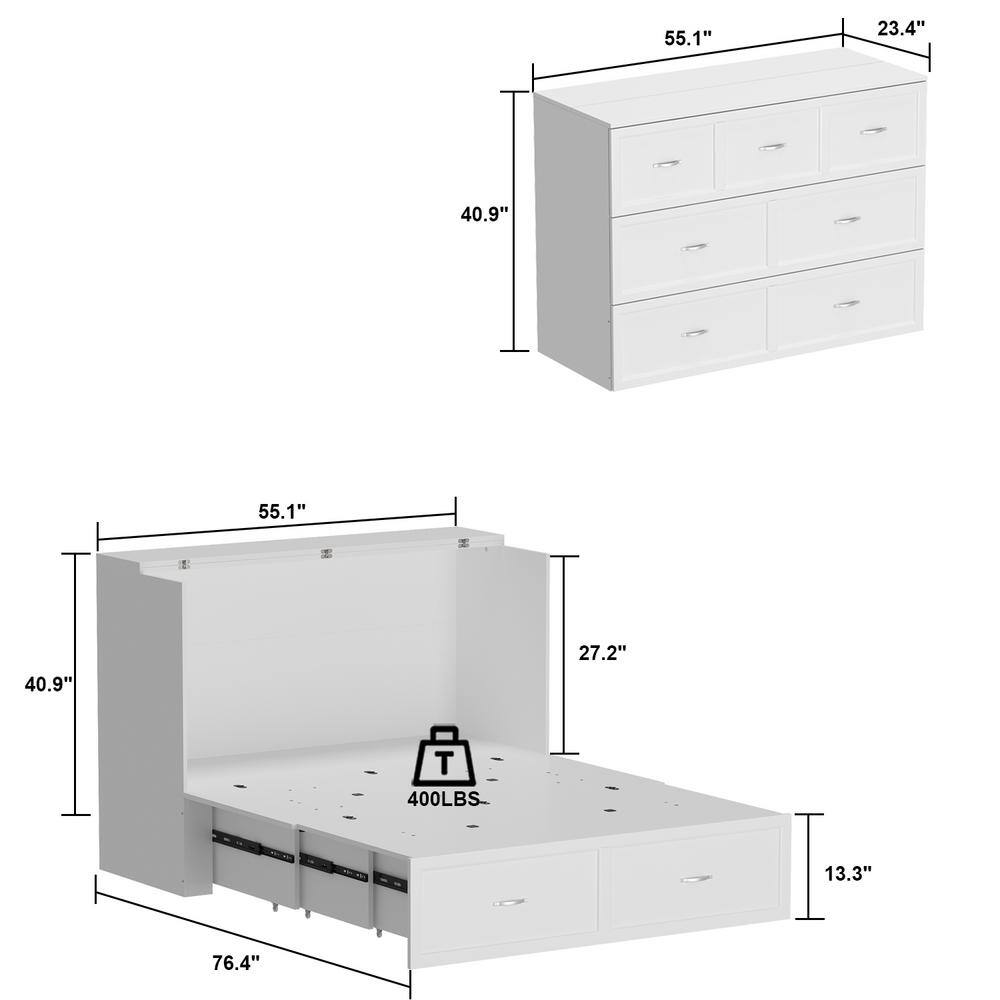 55.1"
23.4"
40.9"

55.1"
40.9"
27.2"
T
400LBS
13.3"
76.4"