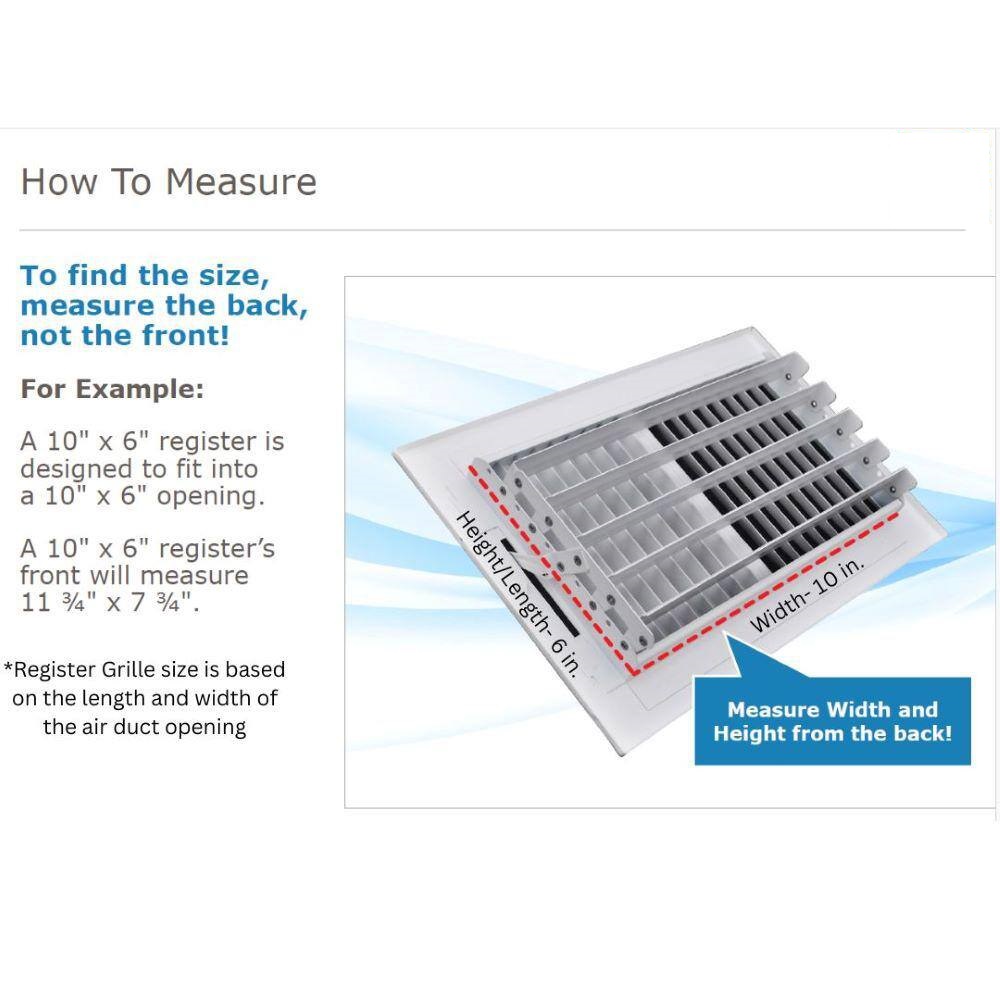 How To Measure

To find the size, measure the back, not the front!

For Example:

A 10" x 6" register is designed to fit into a 10" x 6" opening.

A 10" x 6" register's front will measure 11 ¾" x 7 ¾".

*Register Grille size is based on the length and width of the air duct opening

Height/Length- 6 in.

Width- 10 in.

Measure Width and Height from the back!