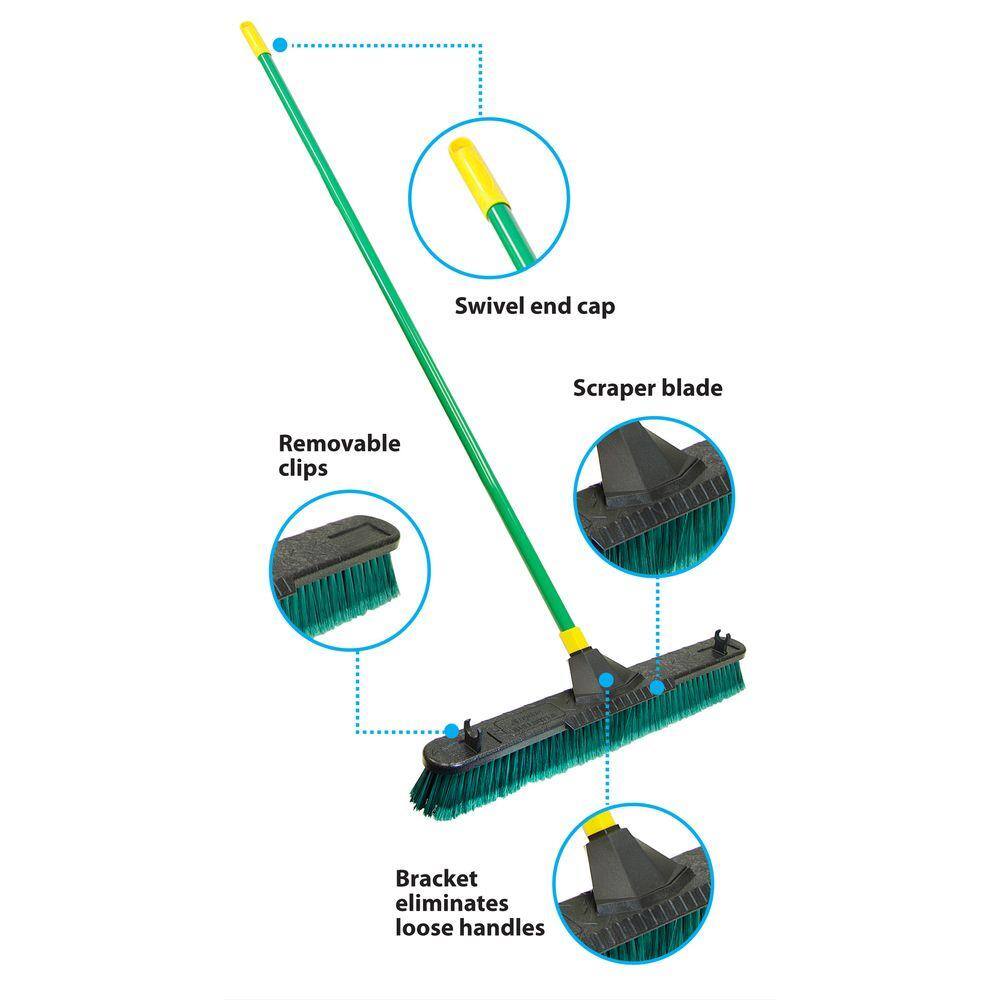 Swivel end cap

Scraper blade

Removable clips

Bracket eliminates loose handles