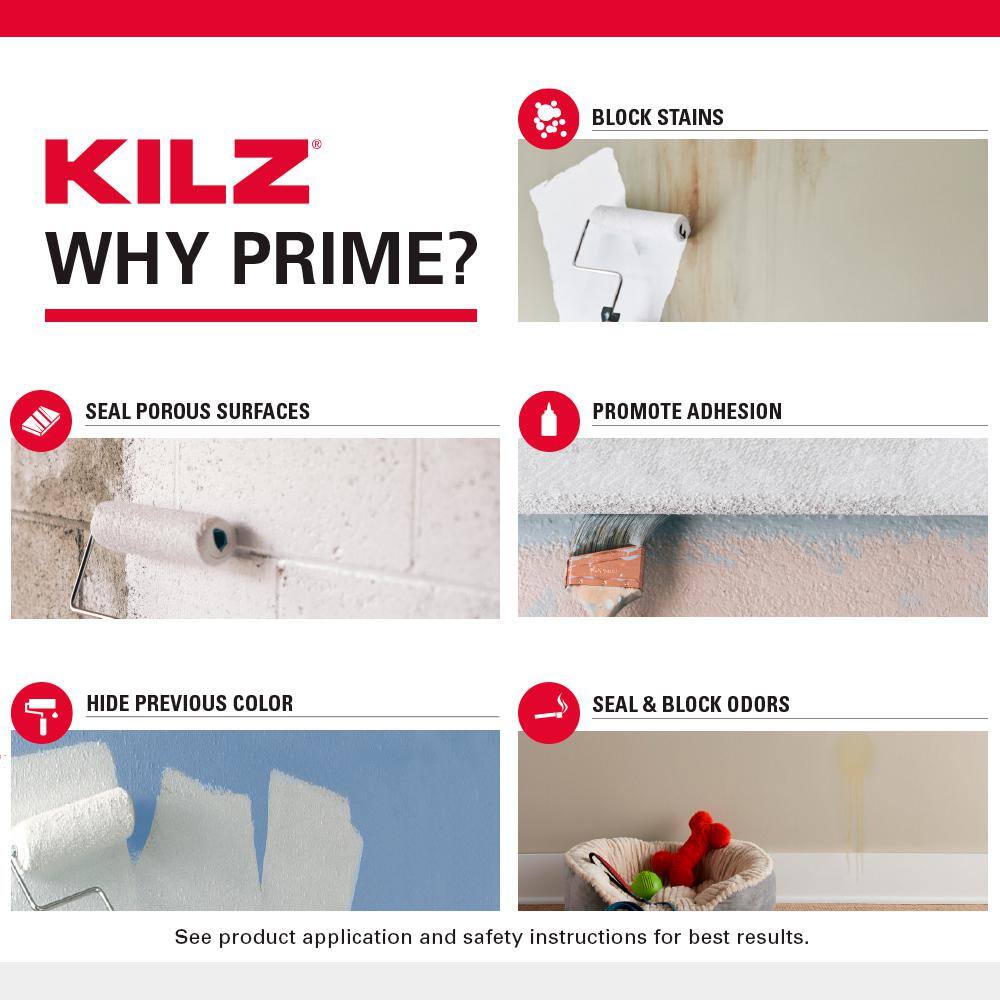 KILZ®

WHY PRIME?

BLOCK STAINS

SEAL POROUS SURFACES

PROMOTE ADHESION

HIDE PREVIOUS COLOR

SEAL & BLOCK ODORS

See product application and safety instructions for best results.