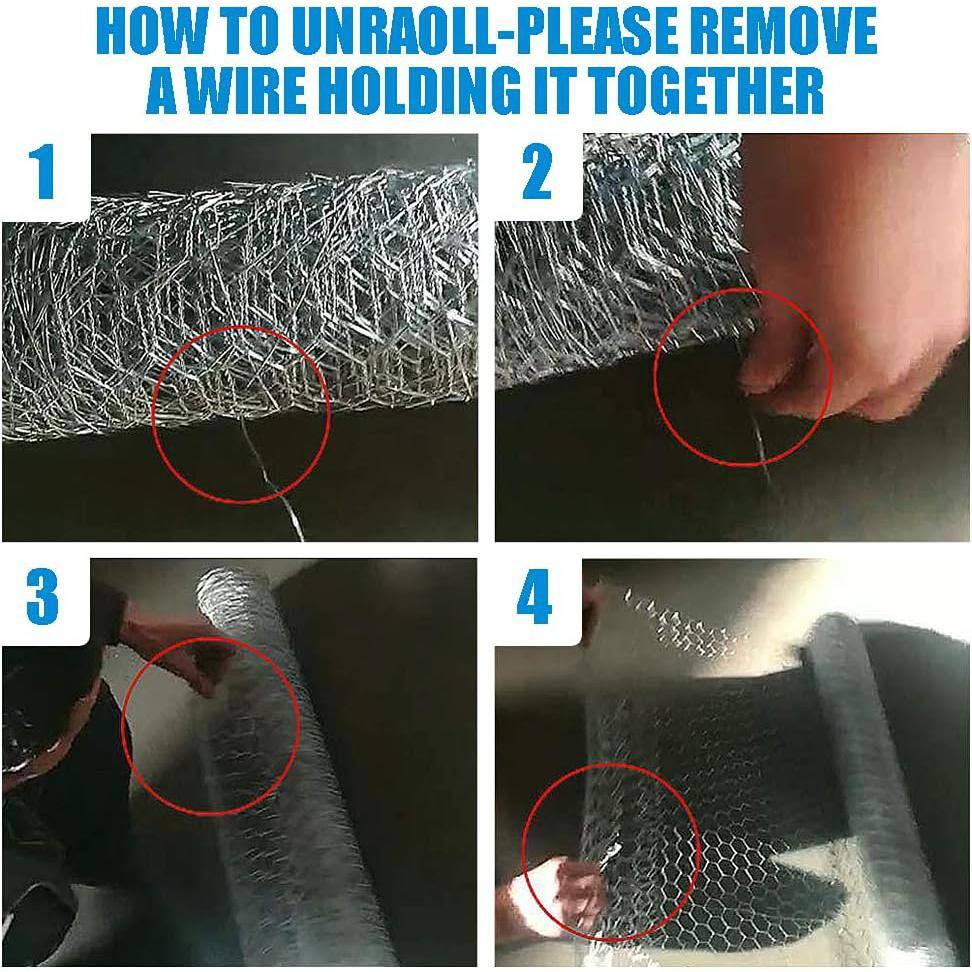 HOW TO UNRAOLL-PLEASE REMOVE A WIRE HOLDING IT TOGETHER

1

2

3

4