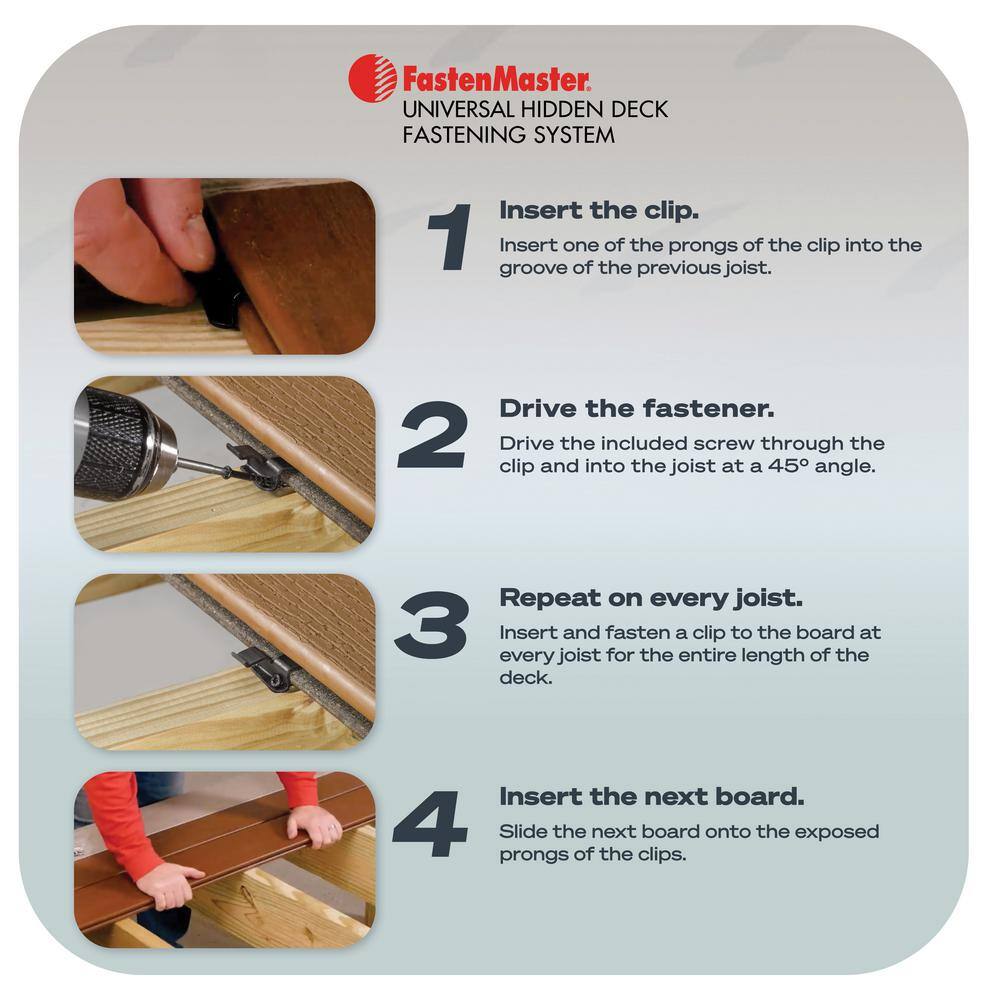 FastenMaster®
UNIVERSAL HIDDEN DECK FASTENING SYSTEM

1
Insert the clip.
Insert one of the prongs of the clip into the groove of the previous joist.

2
Drive the fastener.
Drive the included screw through the clip and into the joist at a 45° angle.

3
Repeat on every joist.
Insert and fasten a clip to the board at every joist for the entire length of the deck.

4
Insert the next board.
Slide the next board onto the exposed prongs of the clips.