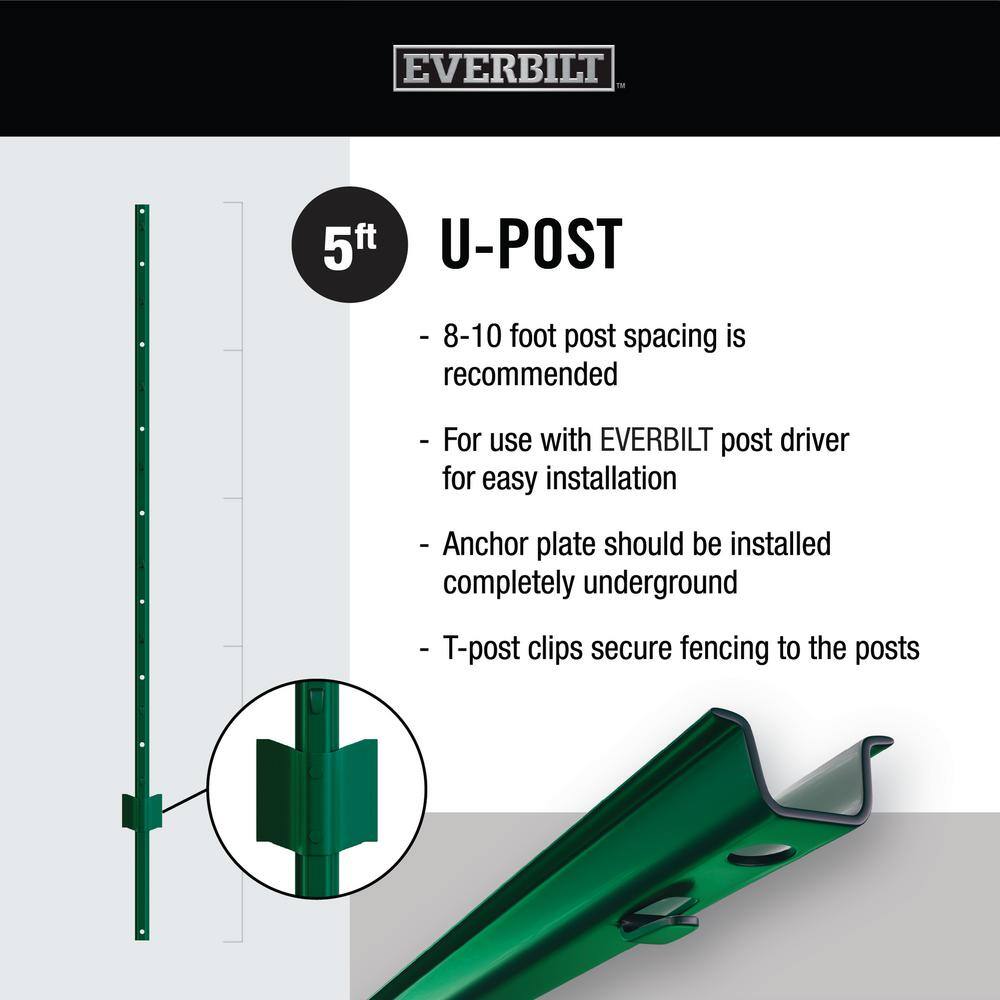 EVERBILT™

5ft U-POST

- 8-10 foot post spacing is recommended

- For use with EVERBILT post driver for easy installation

- Anchor plate should be installed completely underground

- T-post clips secure fencing to the posts