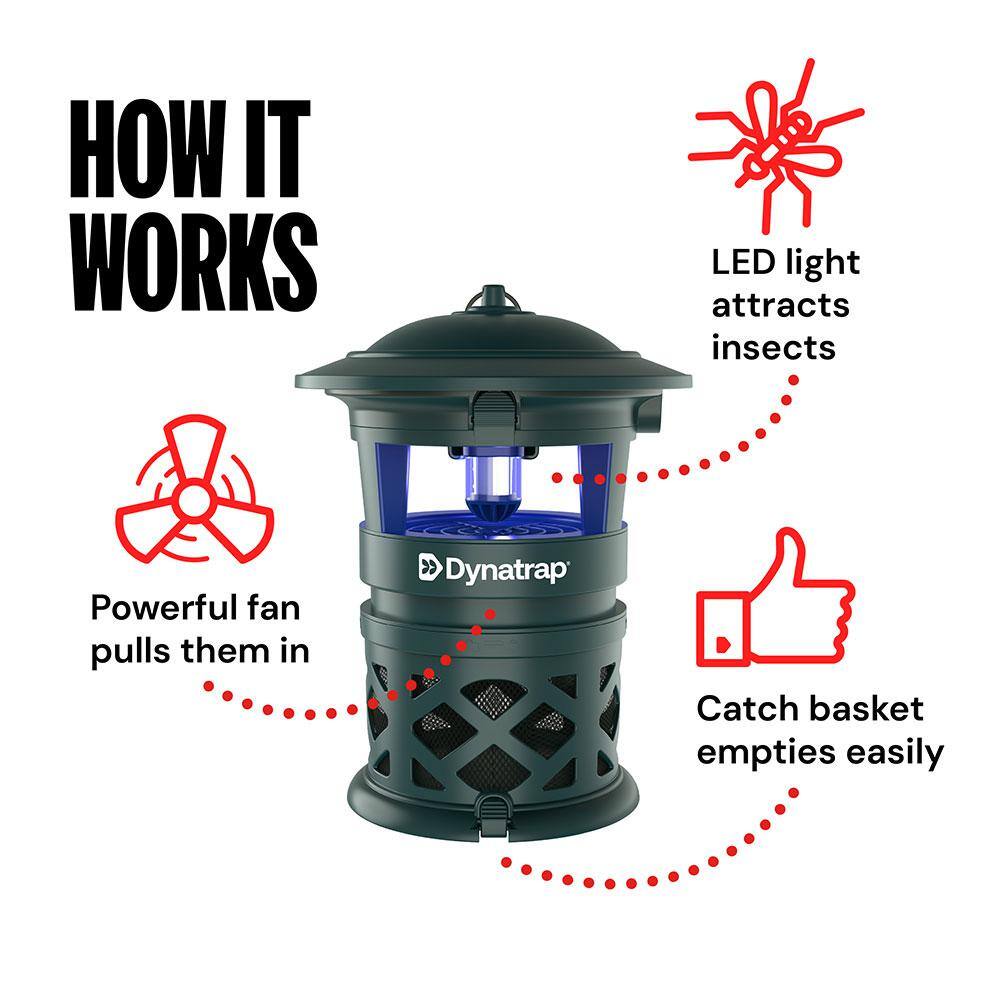 HOW IT WORKS

LED light attracts insects

Dynatrap

Powerful fan pulls them in

Catch basket empties easily