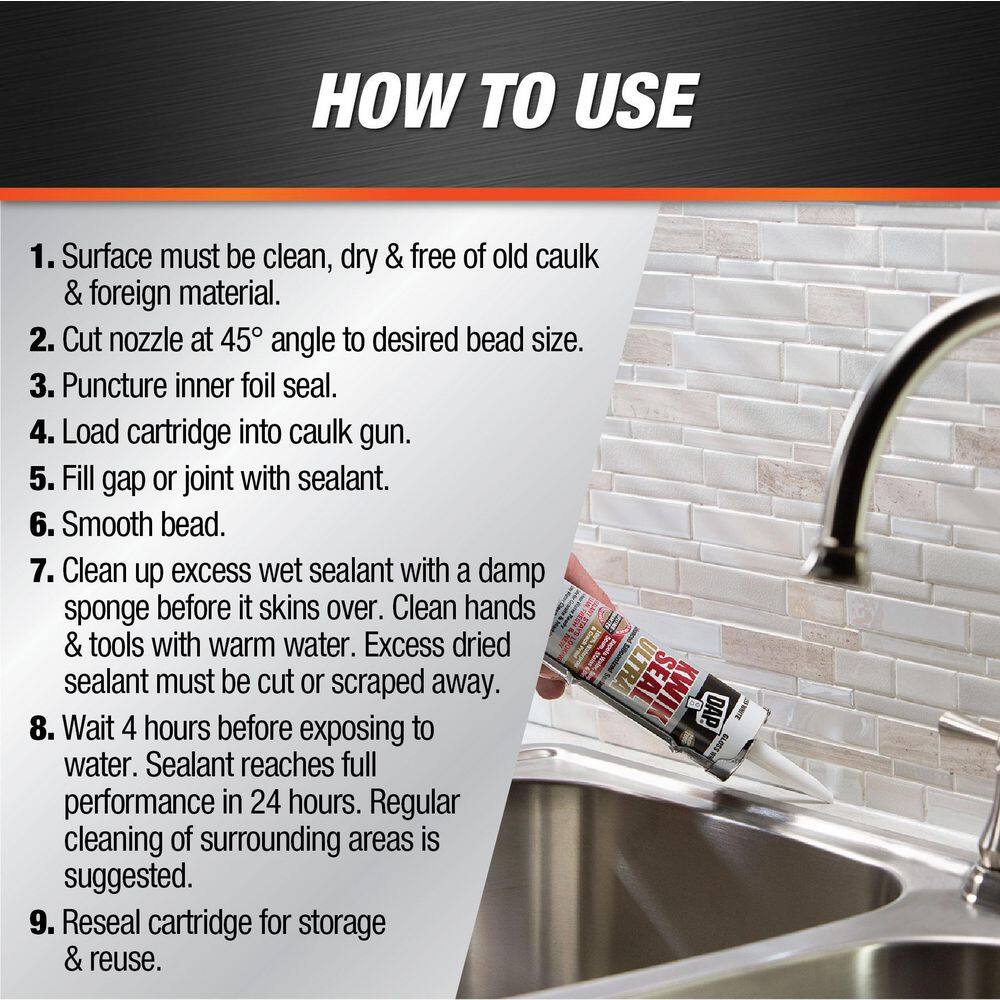 HOW TO USE

1. Surface must be clean, dry & free of old caulk & foreign material.

2. Cut nozzle at 45° angle to desired bead size.

3. Puncture inner foil seal.

4. Load cartridge into caulk gun.

5. Fill gap or joint with sealant.

6. Smooth bead.

7. Clean up excess wet sealant with a damp sponge before it skins over. Clean hands & tools with warm water. Excess dried sealant must be cut or scraped away.

8. Wait 4 hours before exposing to water. Sealant reaches full performance in 24 hours. Regular cleaning of surrounding areas is suggested.

9. Reseal cartridge for storage & reuse.

DAP KWIK SEAL ULTRA