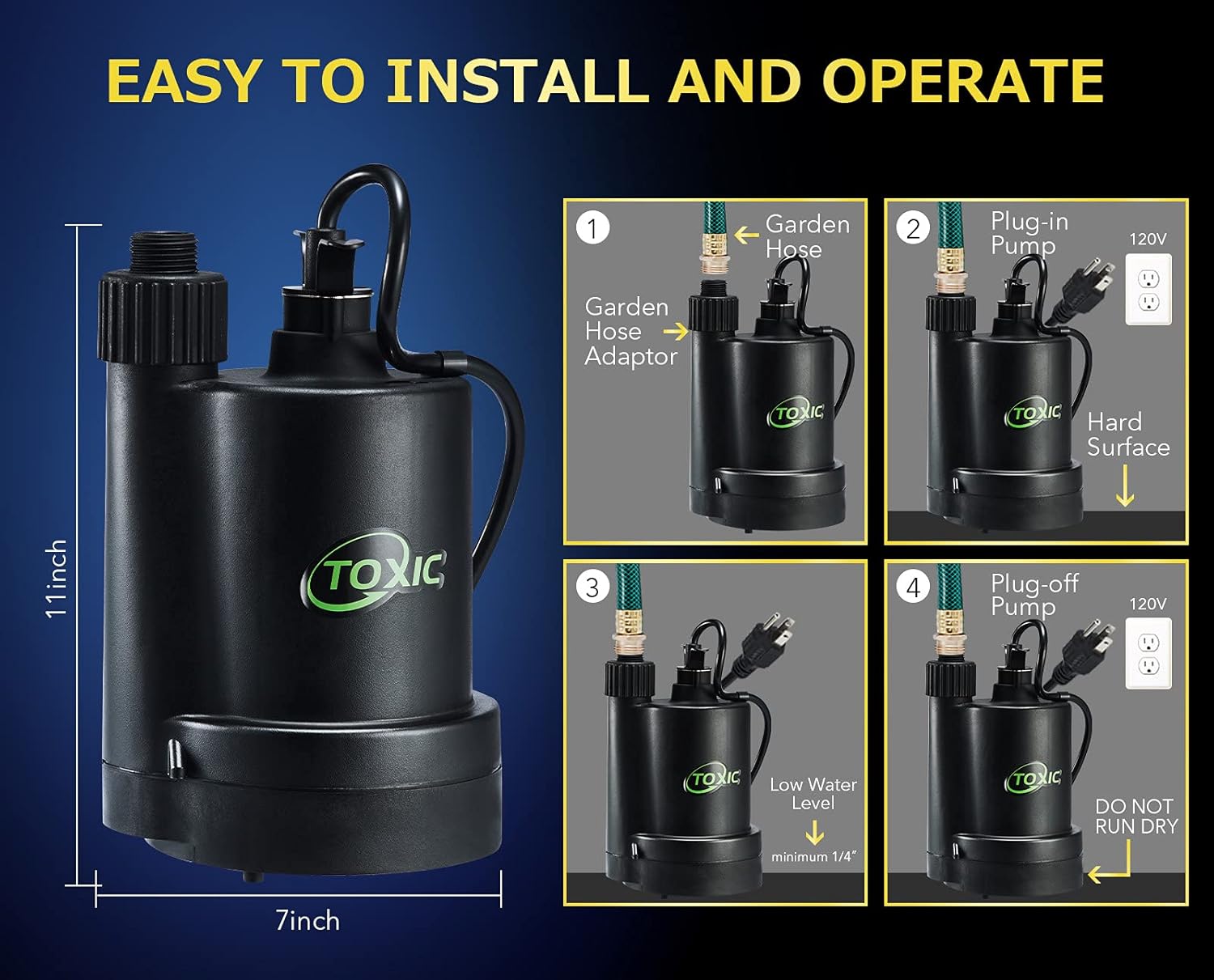 EASY TO INSTALL AND OPERATE

11inch

TOXIC

7inch

1
Garden Hose
Garden Hose Adaptor
TOXIC

2
Plug-in Pump
120V
TOXIC
Hard Surface

3
TOXIC
Low Water Level
minimum 1/4"

4
Plug-off Pump
120V
TOXIC
DO NOT RUN DRY