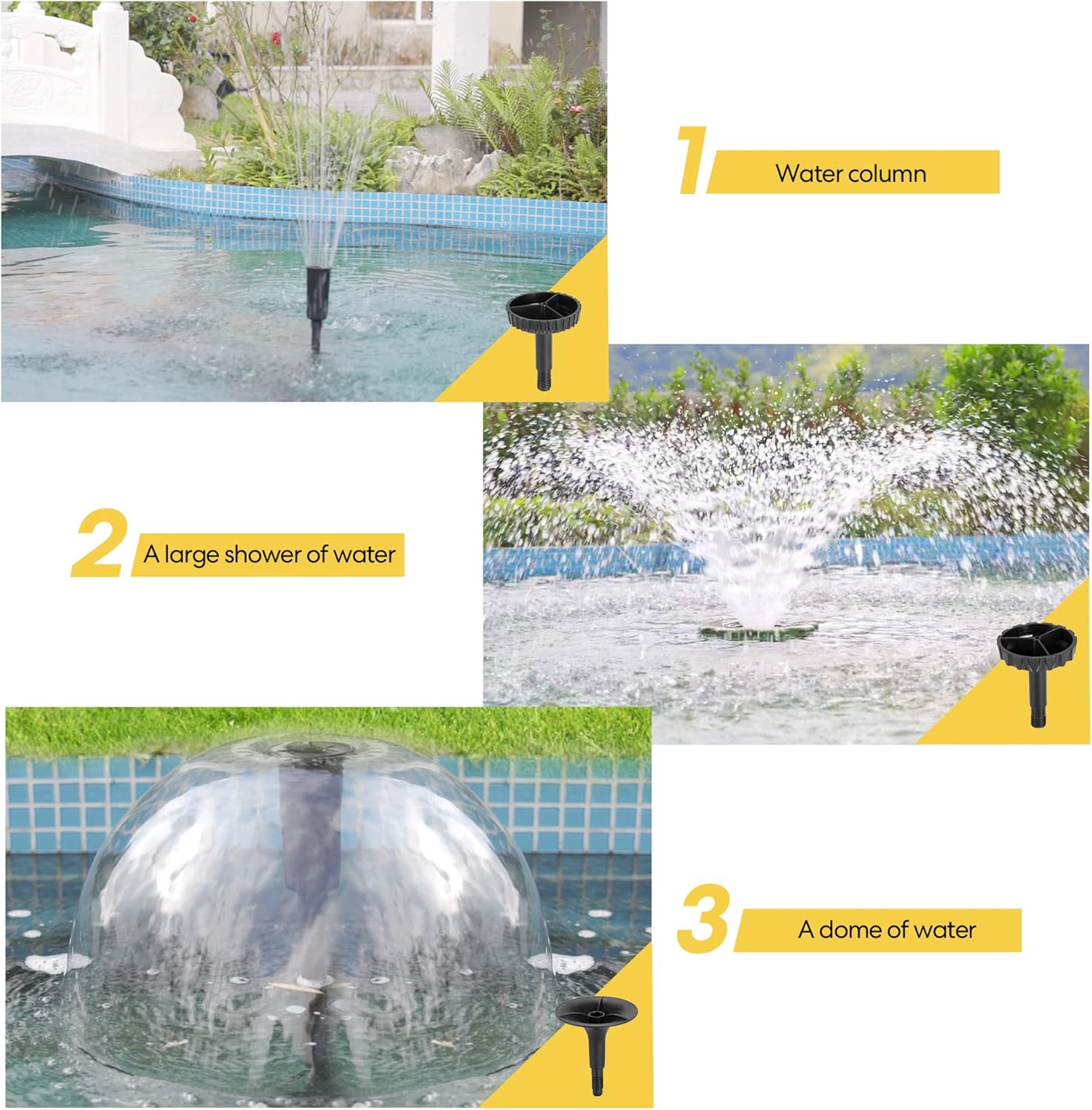 1 Water column

2 A large shower of water

3 A dome of water