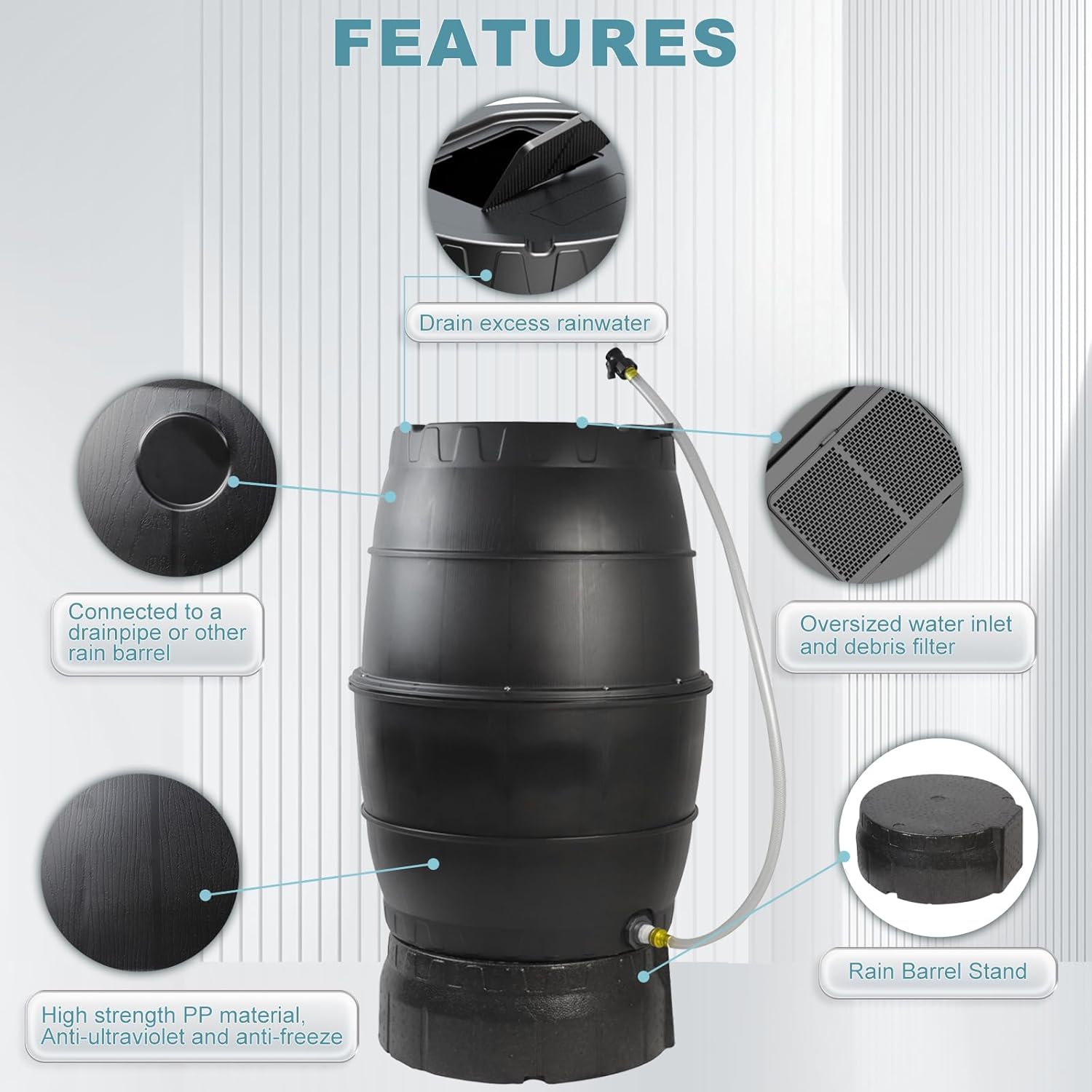 FEATURES

Drain excess rainwater

Connected to a drainpipe or other rain barrel

Oversized water inlet and debris filter

Rain Barrel Stand

High strength PP material, Anti-ultraviolet and anti-freeze