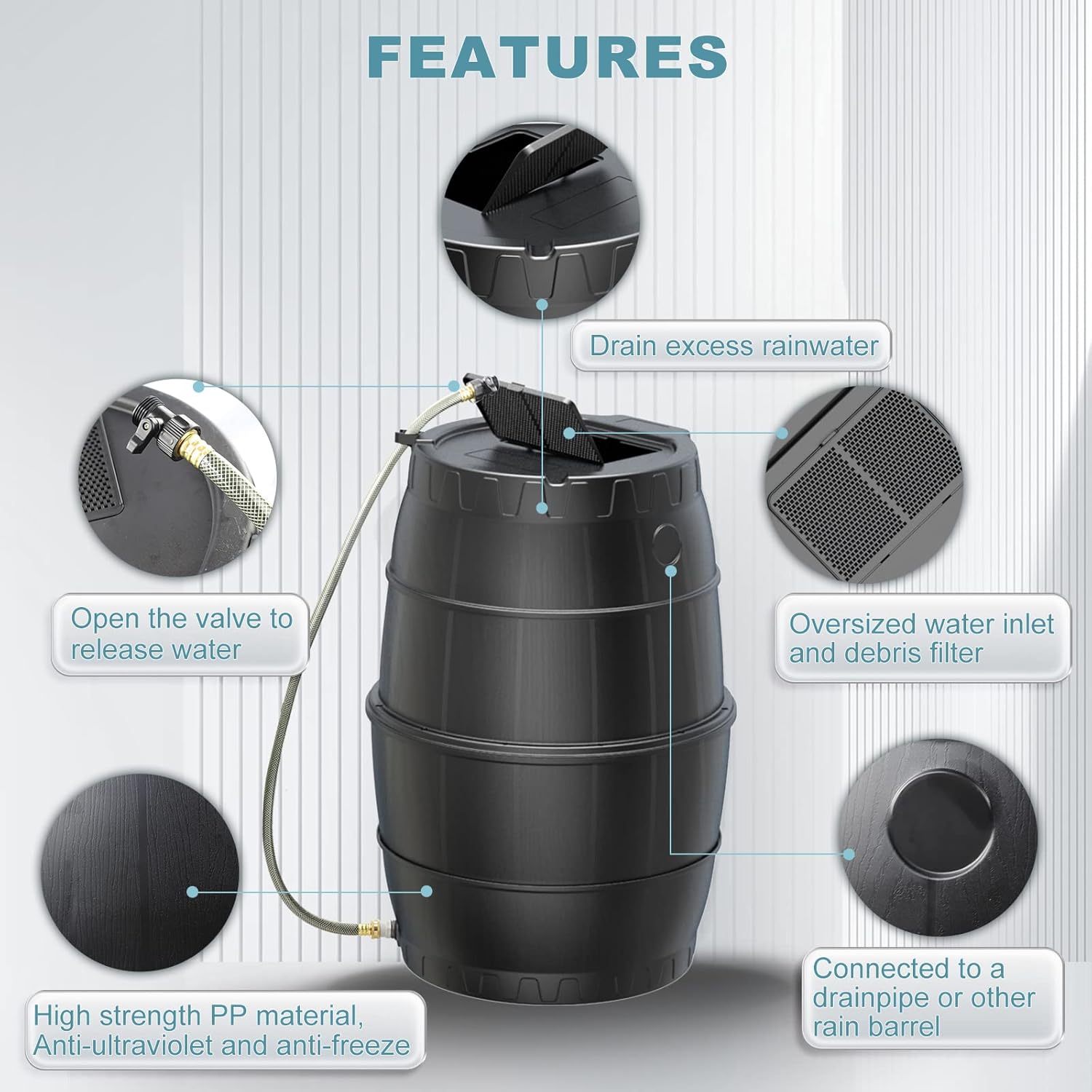 FEATURES

Drain excess rainwater

Open the valve to release water

Oversized water inlet and debris filter

High strength PP material, Anti-ultraviolet and anti-freeze

Connected to a drainpipe or other rain barrel