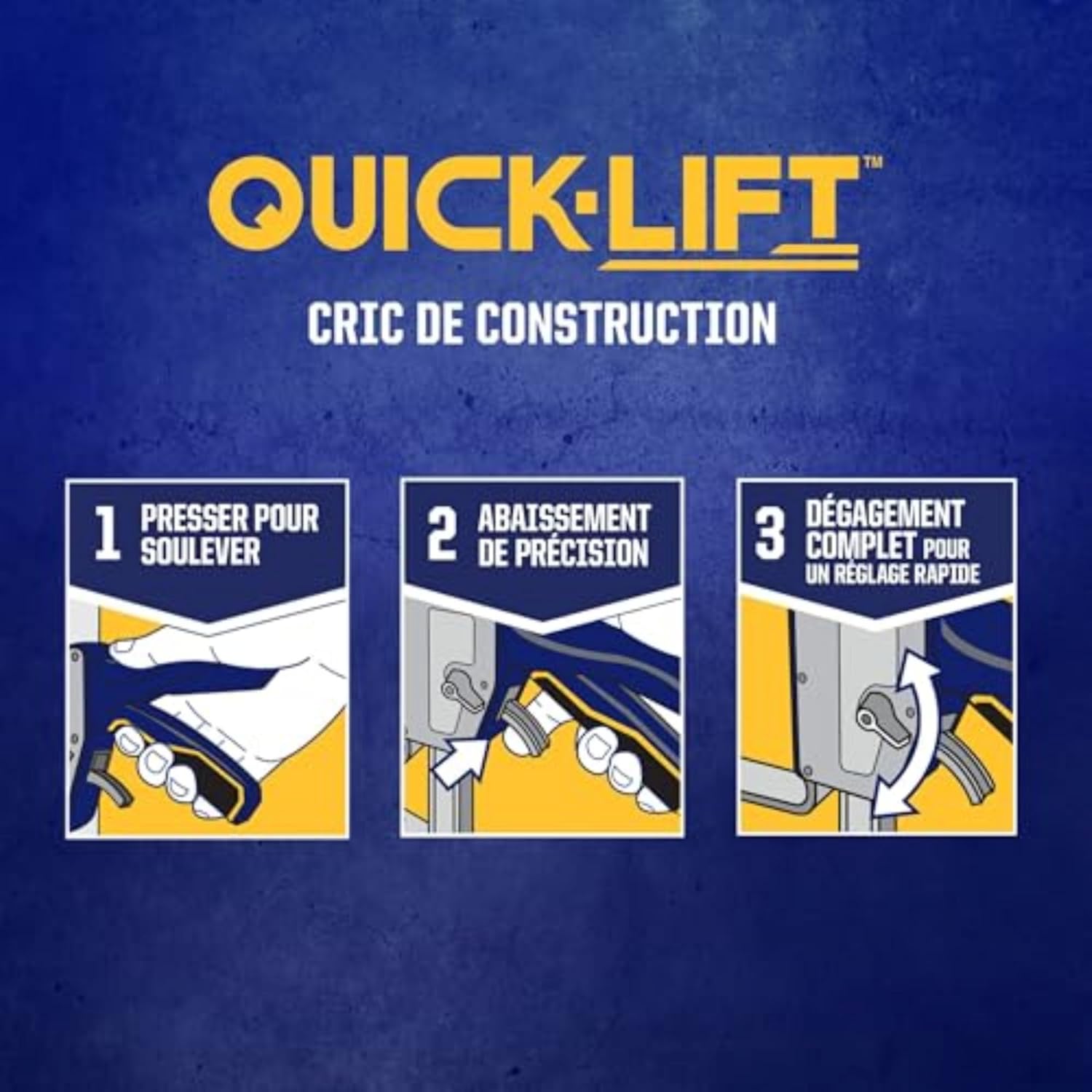 QUICK-LIFT™

CRIC DE CONSTRUCTION

1 PRESSER POUR SOULEVER

2 ABAISSEMENT DE PRÉCISION

3 DÉGAGEMENT COMPLET POUR UN RÉGLAGE RAPIDE