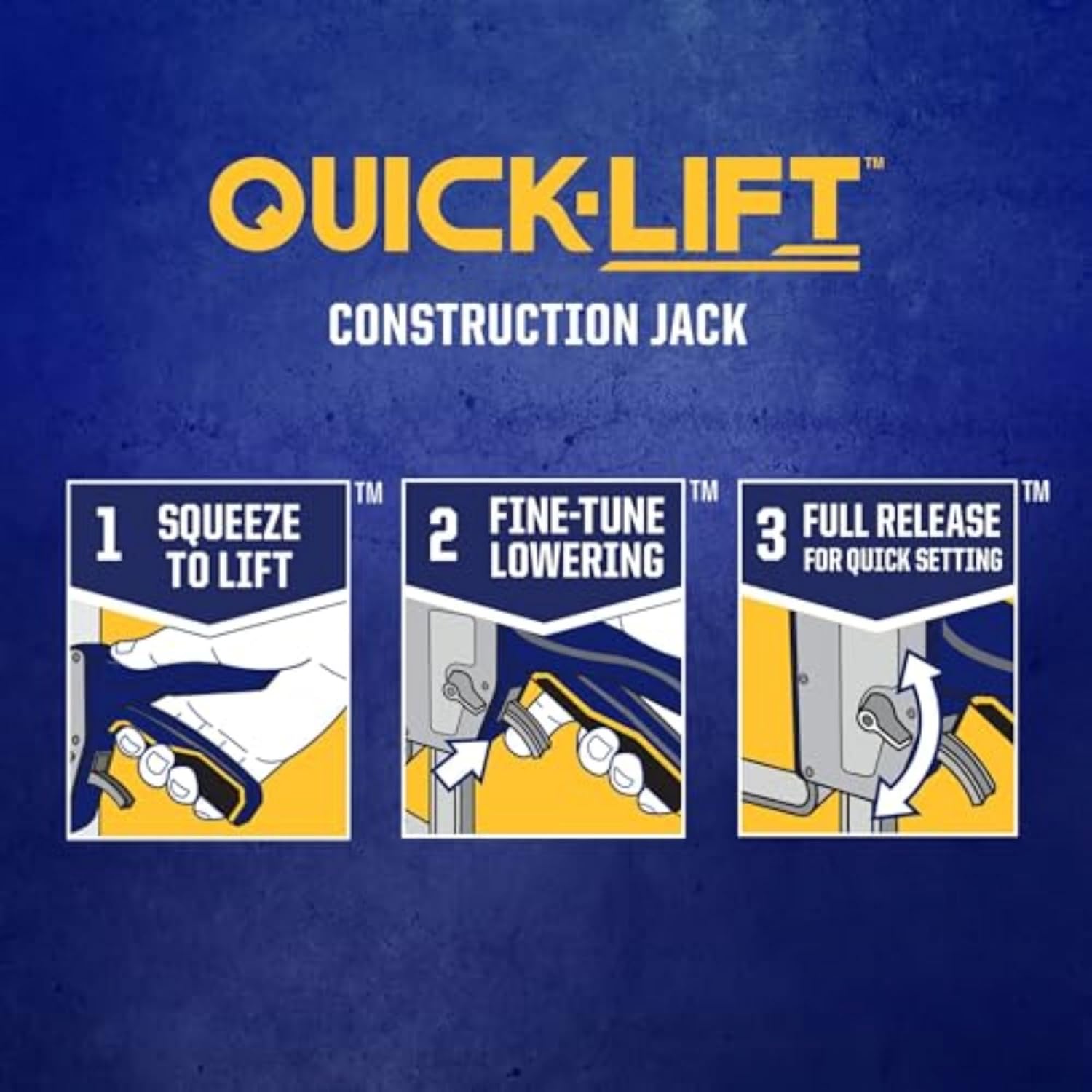 QUICK-LIFT™

CONSTRUCTION JACK

1 SQUEEZE TO LIFT ™

2 FINE-TUNE LOWERING ™

3 FULL RELEASE FOR QUICK SETTING ™