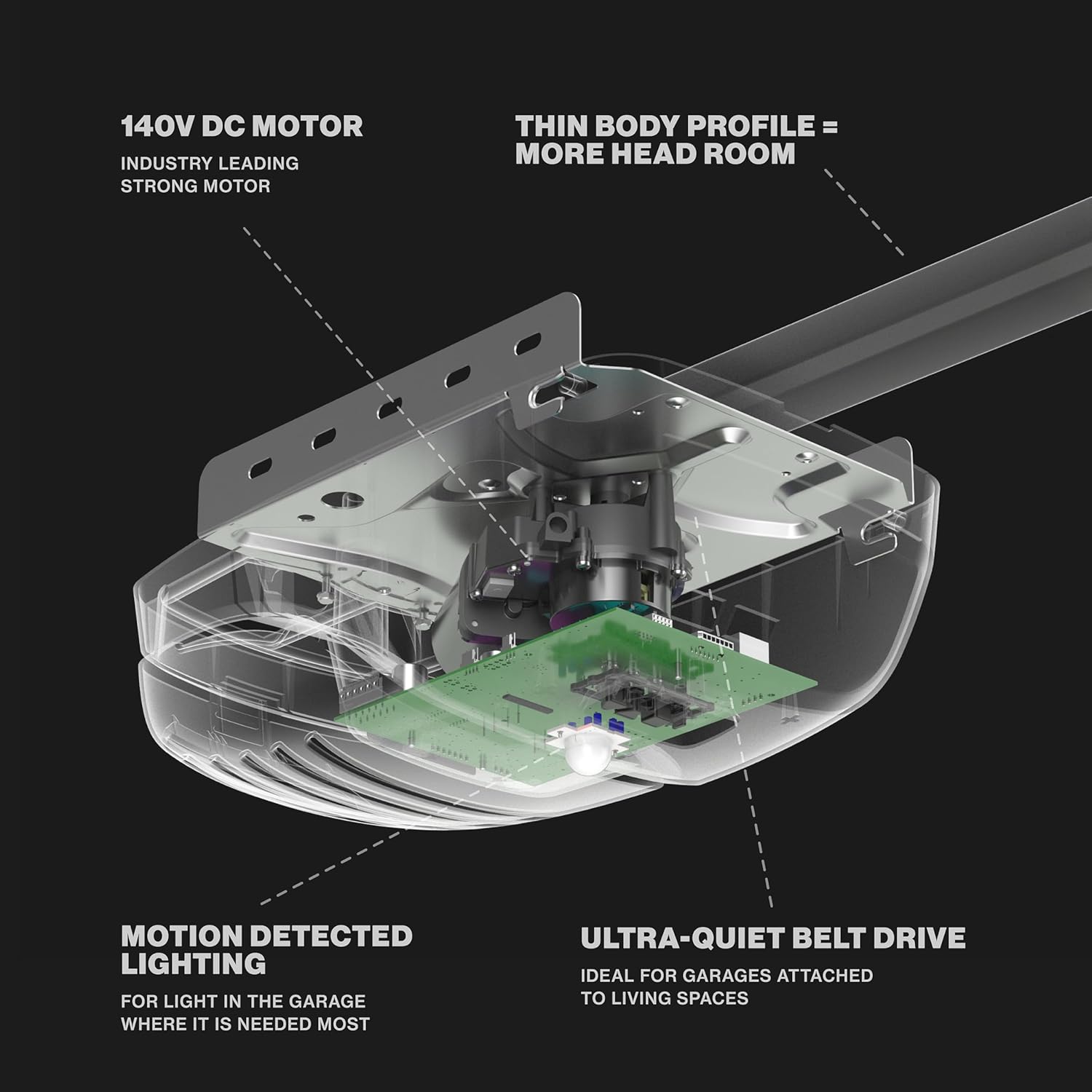 140V DC MOTOR

INDUSTRY LEADING STRONG MOTOR

THIN BODY PROFILE = MORE HEAD ROOM

MOTION DETECTED LIGHTING

FOR LIGHT IN THE GARAGE WHERE IT IS NEEDED MOST

ULTRA-QUIET BELT DRIVE

IDEAL FOR GARAGES ATTACHED TO LIVING SPACES