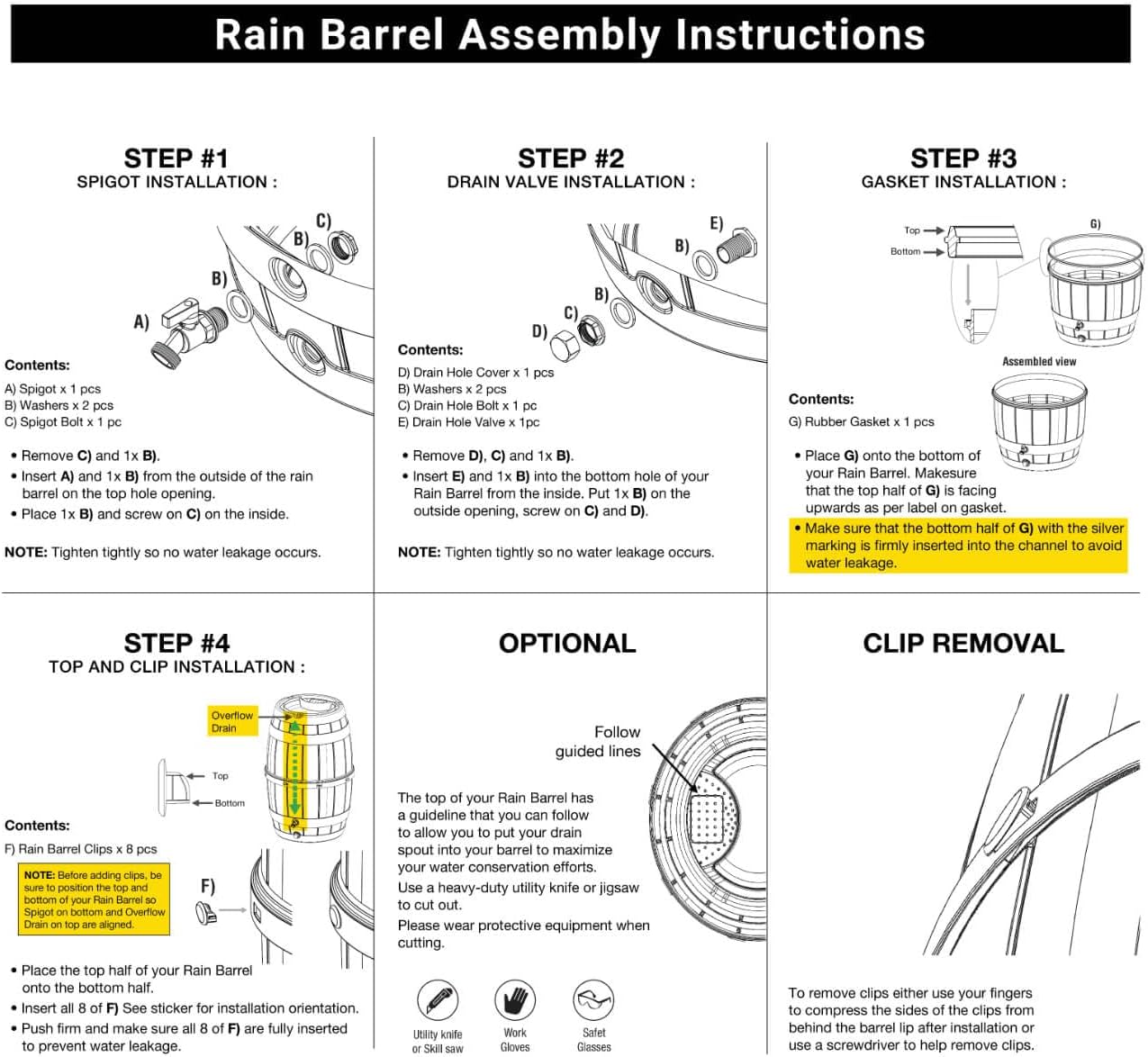 Rain Barrel Assembly Instructions

STEP #1
SPIGOT INSTALLATION :

C)
B)
B)
A)

Contents:
A) Spigot x 1 pcs
B) Washers x 2 pcs
C) Spigot Bolt x 1 pc

• Remove C) and 1x B).
• Insert A) and 1x B) from the outside of the rain barrel on the top hole opening.
• Place 1x B) and screw on C) on the inside.

NOTE: Tighten tightly so no water leakage occurs.

STEP #2
DRAIN VALVE INSTALLATION :

E)
B)
B)
C)
D)

Contents:
D) Drain Hole Cover x 1 pcs
B) Washers x 2 pcs
C) Drain Hole Bolt x 1 pc
E) Drain Hole Valve x 1pc

• Remove D), C) and 1x B).
• Insert E) and 1x B) into the bottom hole of your Rain Barrel from the inside. Put 1x B) on the outside opening, screw on C) and D).

NOTE: Tighten tightly so no water leakage occurs.

STEP #3
GASKET INSTALLATION :

Top
Bottom
G)

Assembled view

Contents:
G) Rubber Gasket x 1 pcs

• Place G) onto the bottom of your Rain Barrel. Makesure that the top half of G) is facing upwards as per label on gasket.
• Make sure that the bottom half of G) with the silver marking is firmly inserted into the channel to avoid water leakage.

STEP #4
TOP AND CLIP INSTALLATION :

Overflow Drain
Top
Bottom

Contents:
F) Rain Barrel Clips x 8 pcs

NOTE: Before adding clips, be sure to position the top and bottom of your Rain Barrel so Spigot on bottom and Overflow Drain on top are aligned.

F)

• Place the top half of your Rain Barrel onto the bottom half.
• Insert all 8 of F) See sticker for installation orientation.
• Push firm and make sure all 8 of F) are fully inserted to prevent water leakage.

OPTIONAL

Follow guided lines

The top of your Rain Barrel has a guideline that you can follow to allow you to put your drain spout into your barrel to maximize your water conservation efforts.
Use a heavy-duty utility knife or jigsaw to cut out.
Please wear protective equipment when cutting.

Utility knife or Skill saw
Work Gloves
Safet Glasses

CLIP REMOVAL

To remove clips either use your fingers to compress the sides of the clips from behind the barrel lip after installation or use a screwdriver to help remove clips.