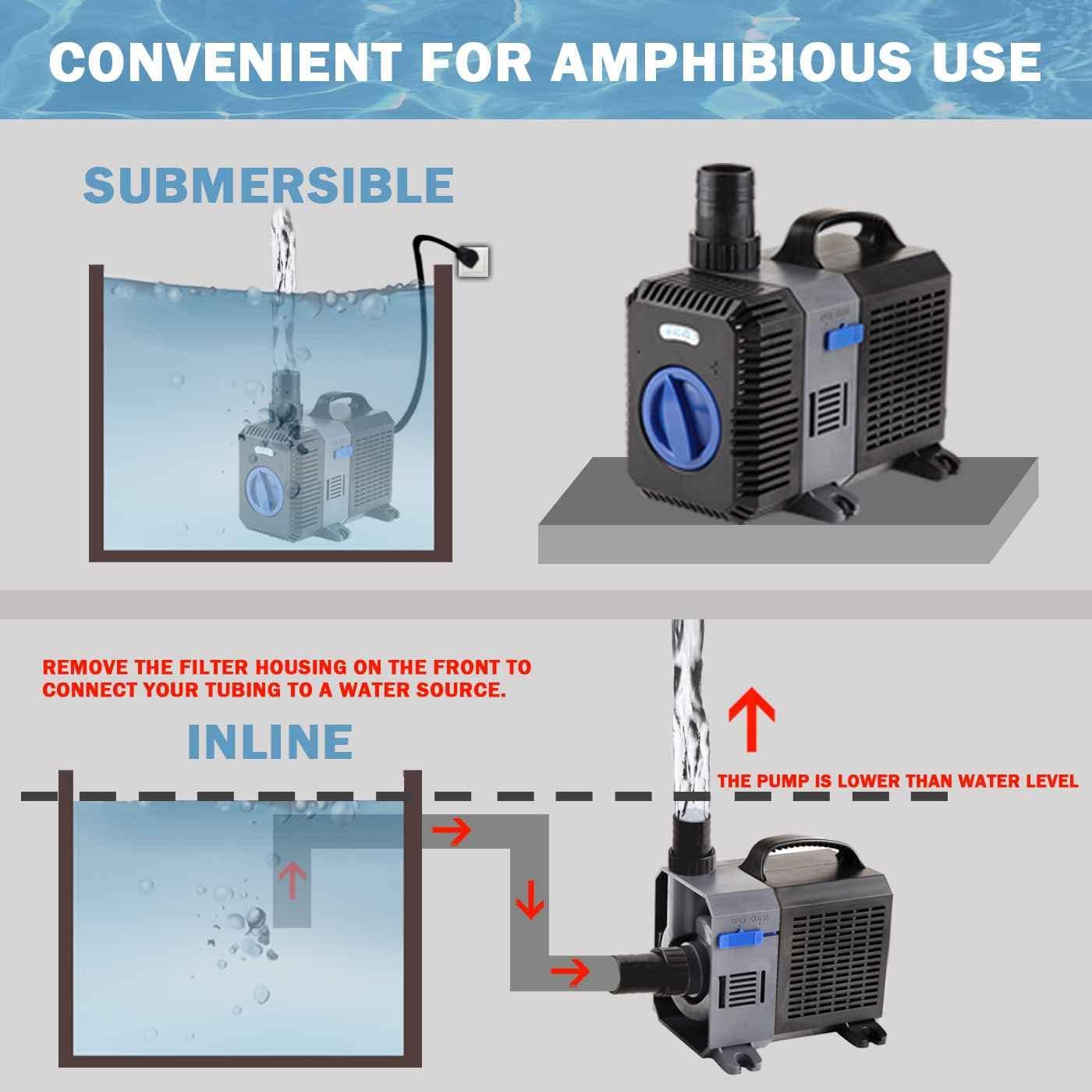 CONVENIENT FOR AMPHIBIOUS USE

SUBMERSIBLE

REMOVE THE FILTER HOUSING ON THE FRONT TO CONNECT YOUR TUBING TO A WATER SOURCE.

INLINE

THE PUMP IS LOWER THAN WATER LEVEL