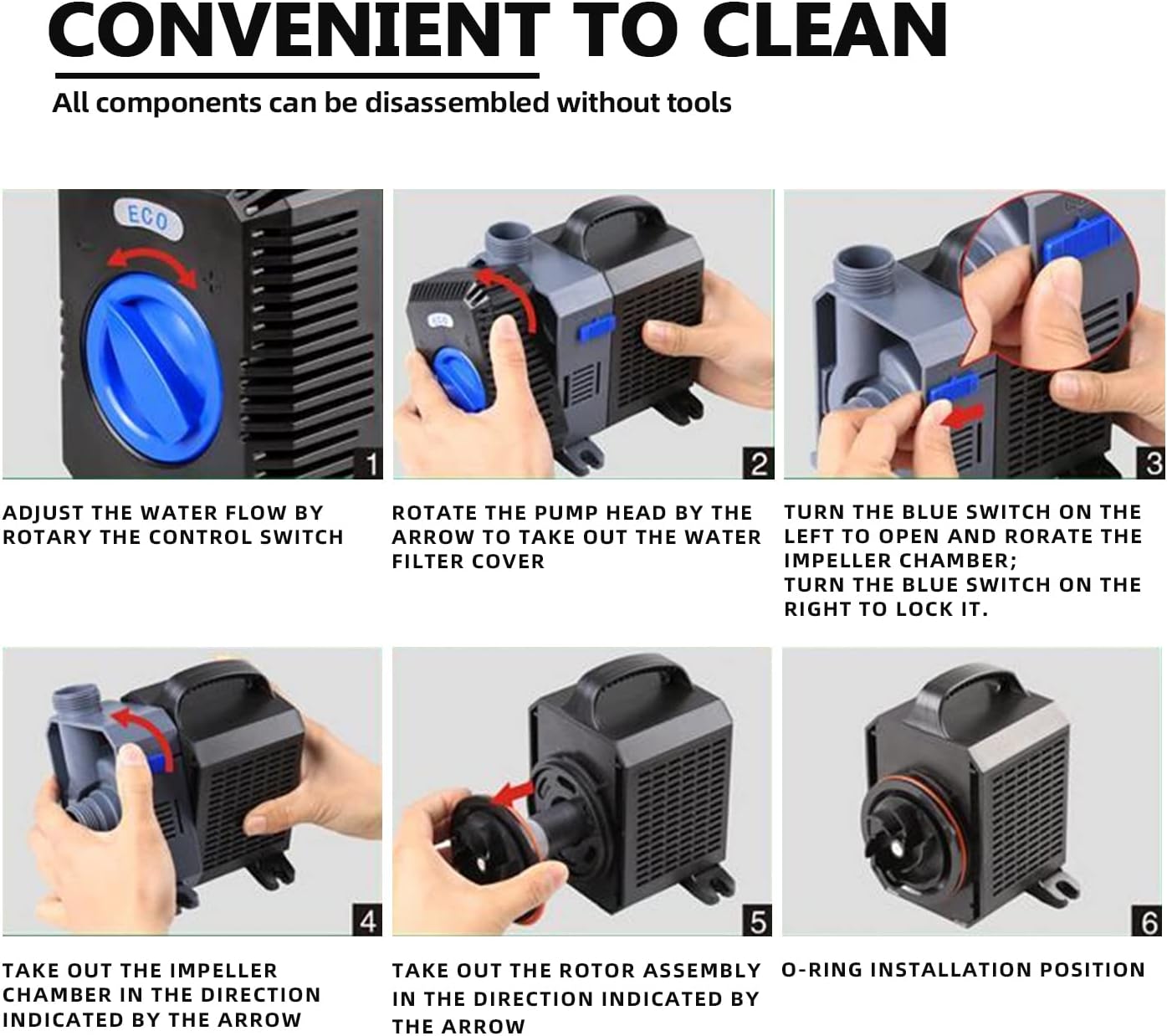 CONVENIENT TO CLEAN

All components can be disassembled without tools

ECO

1

ADJUST THE WATER FLOW BY ROTARY THE CONTROL SWITCH

ECO

2

ROTATE THE PUMP HEAD BY THE ARROW TO TAKE OUT THE WATER FILTER COVER

3

TURN THE BLUE SWITCH ON THE LEFT TO OPEN AND RORATE THE IMPELLER CHAMBER;
TURN THE BLUE SWITCH ON THE RIGHT TO LOCK IT.

4

TAKE OUT THE IMPELLER CHAMBER IN THE DIRECTION INDICATED BY THE ARROW

5

TAKE OUT THE ROTOR ASSEMBLY IN THE DIRECTION INDICATED BY THE ARROW

6

O-RING INSTALLATION POSITION