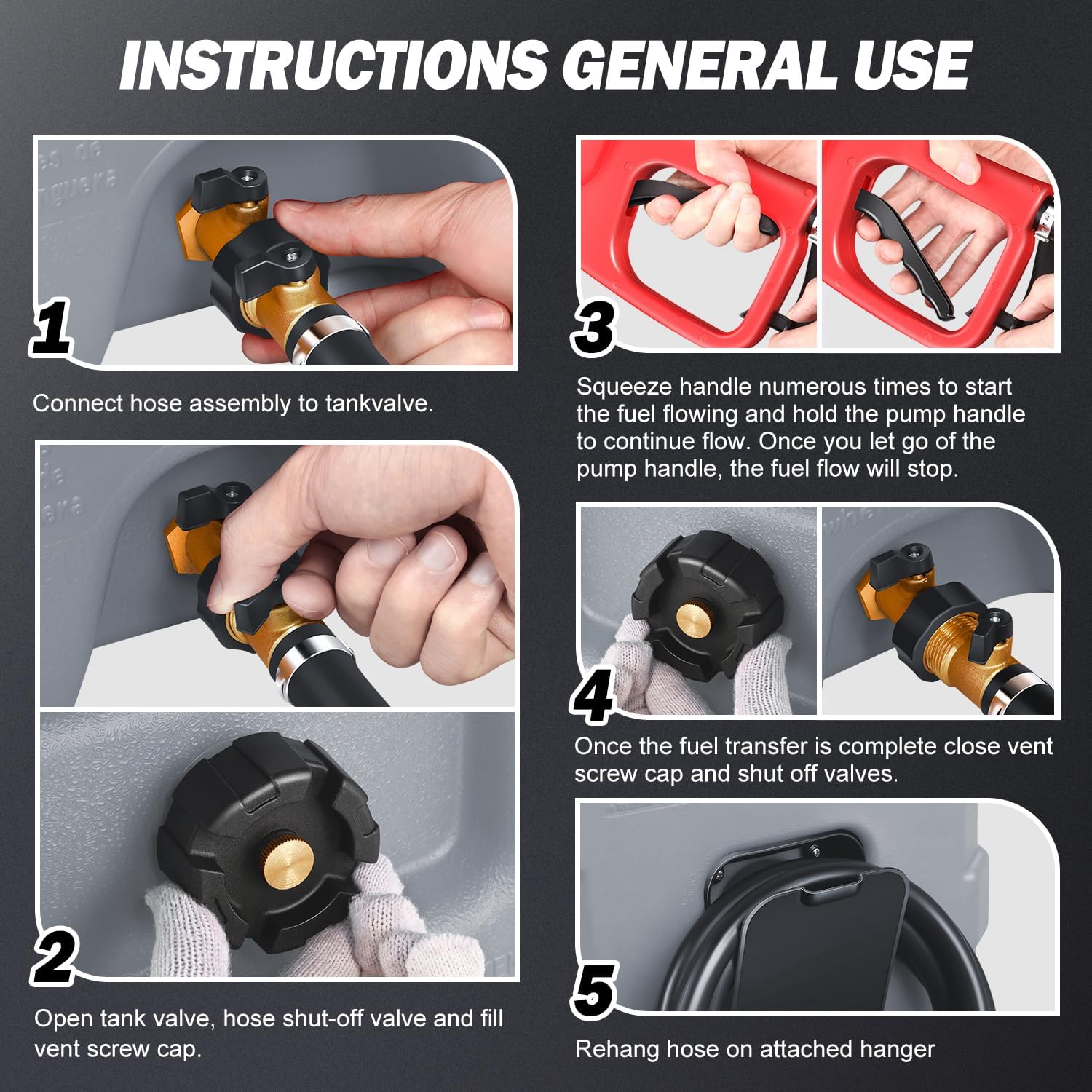 INSTRUCTIONS GENERAL USE

1

Connect hose assembly to tankvalve.

2

Open tank valve, hose shut-off valve and fill vent screw cap.

3

Squeeze handle numerous times to start the fuel flowing and hold the pump handle to continue flow. Once you let go of the pump handle, the fuel flow will stop.

4

Once the fuel transfer is complete close vent screw cap and shut off valves.

5

Rehang hose on attached hanger