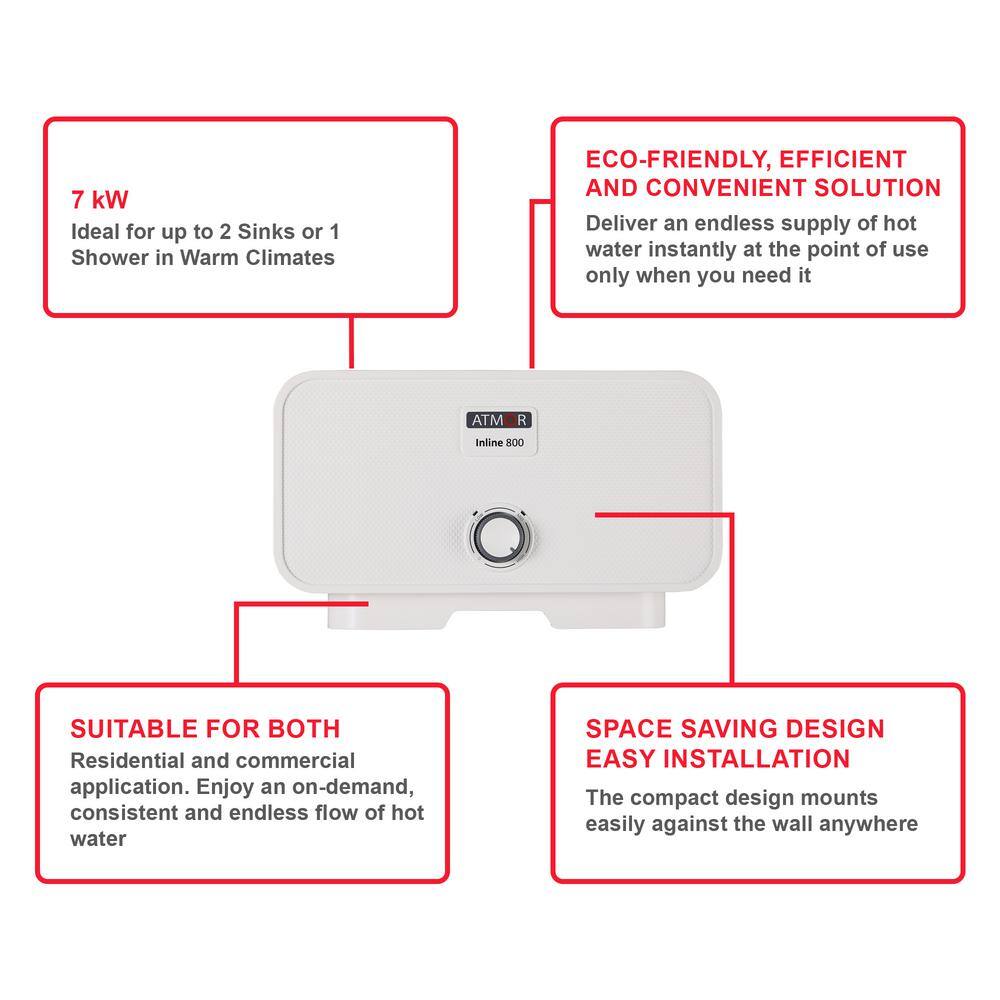 7 kW
Ideal for up to 2 Sinks or 1 Shower in Warm Climates

ECO-FRIENDLY, EFFICIENT AND CONVENIENT SOLUTION
Deliver an endless supply of hot water instantly at the point of use only when you need it

ATMOR
Inline 800

SUITABLE FOR BOTH
Residential and commercial application. Enjoy an on-demand, consistent and endless flow of hot water

SPACE SAVING DESIGN EASY INSTALLATION
The compact design mounts easily against the wall anywhere