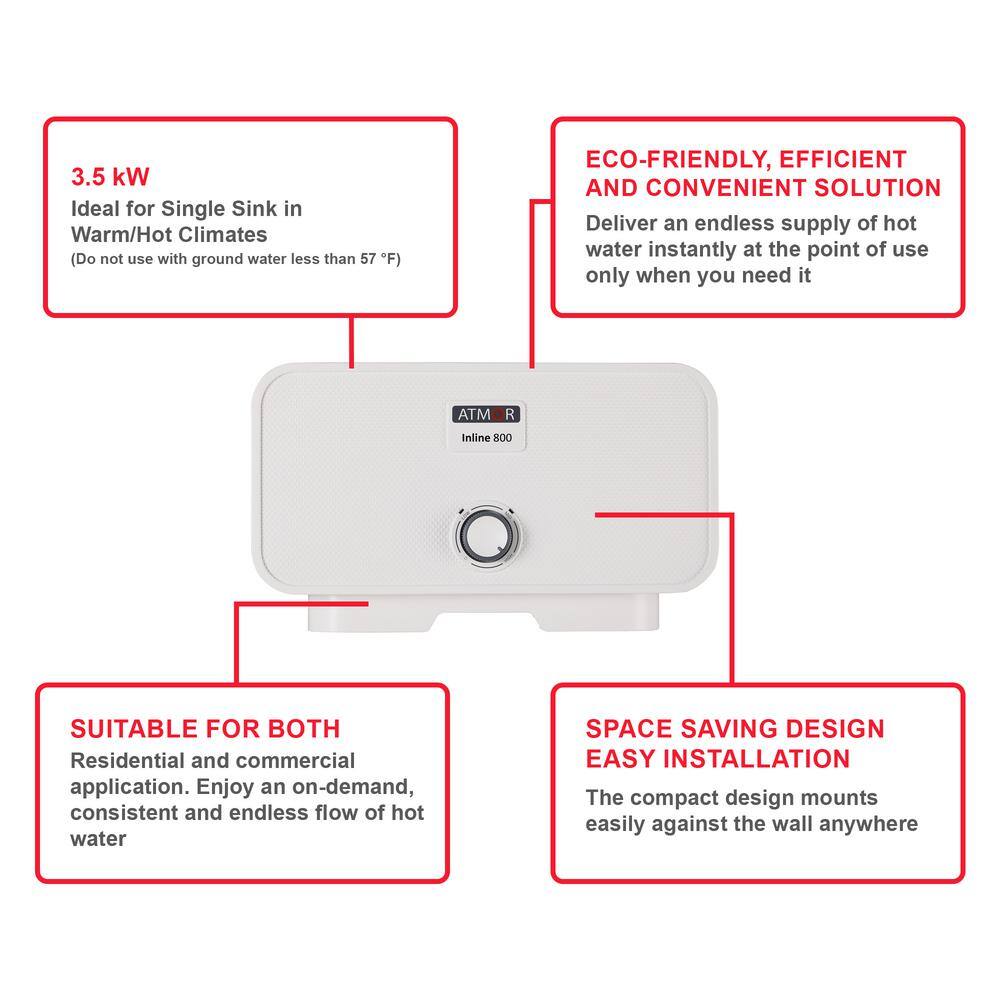 3.5 kW
Ideal for Single Sink in Warm/Hot Climates
(Do not use with ground water less than 57 °F)

ECO-FRIENDLY, EFFICIENT AND CONVENIENT SOLUTION
Deliver an endless supply of hot water instantly at the point of use only when you need it

ATMOR
Inline 800

SUITABLE FOR BOTH
Residential and commercial application. Enjoy an on-demand, consistent and endless flow of hot water

SPACE SAVING DESIGN EASY INSTALLATION
The compact design mounts easily against the wall anywhere