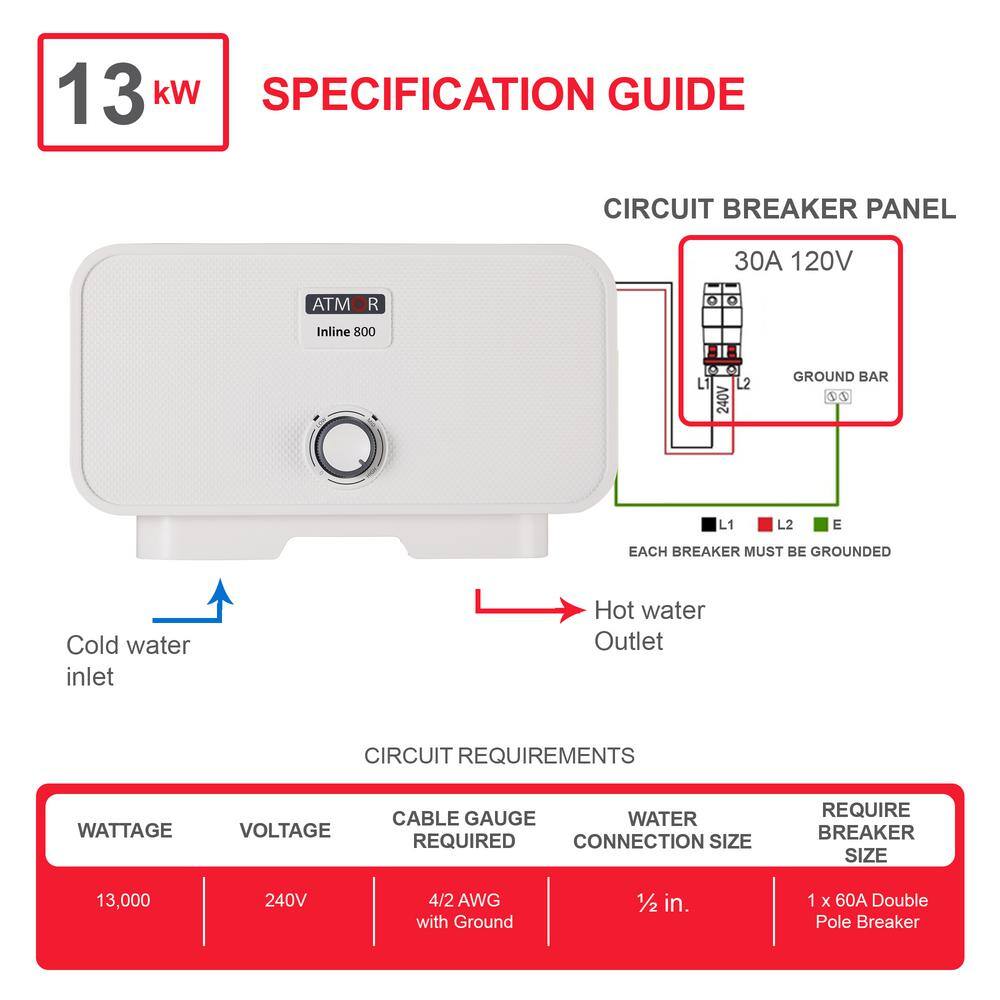 13 kW SPECIFICATION GUIDE

CIRCUIT BREAKER PANEL

30A 120V

ATMOR
Inline 800

L1 L2
240V

GROUND BAR

L1 L2 E

EACH BREAKER MUST BE GROUNDED

Cold water inlet

Hot water Outlet

CIRCUIT REQUIREMENTS

| WATTAGE | VOLTAGE | CABLE GAUGE REQUIRED | WATER CONNECTION SIZE | REQUIRE BREAKER SIZE |
|---|---|---|---|---|
| 13,000 | 240V | 4/2 AWG with Ground | ½ in. | 1 x 60A Double Pole Breaker |