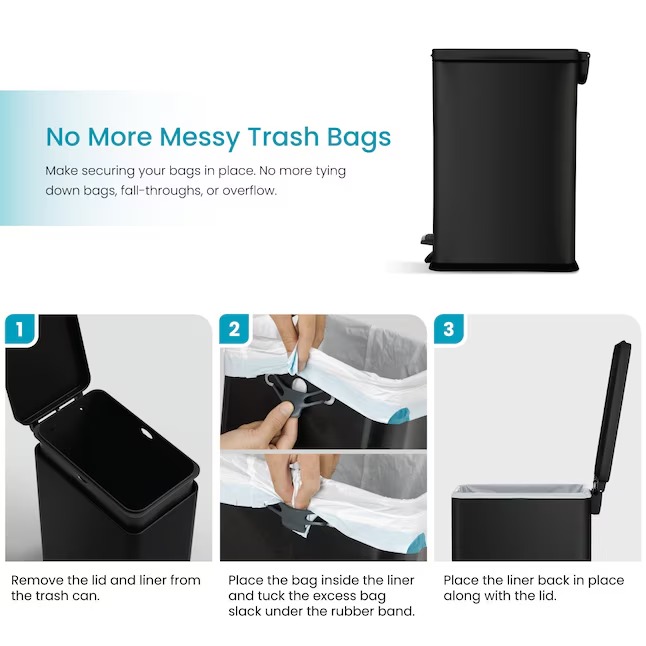 No More Messy Trash Bags

Make securing your bags in place. No more tying down bags, fall-throughs, or overflow.

1

Remove the lid and liner from the trash can.

2

Place the bag inside the liner and tuck the excess bag slack under the rubber band.

3

Place the liner back in place along with the lid.