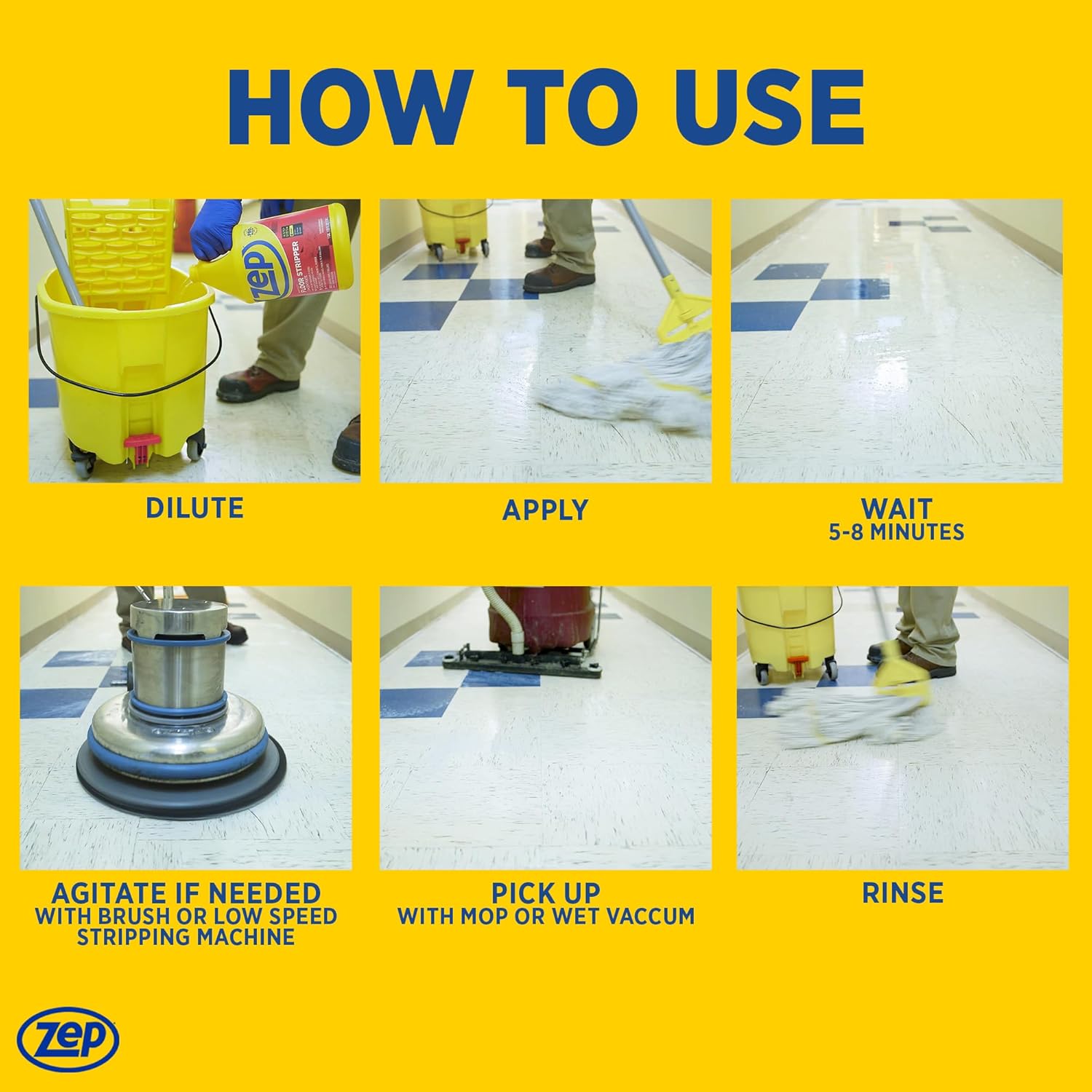 HOW TO USE

Zep FLOOR STRIPPER

DILUTE

APPLY

WAIT
5-8 MINUTES

AGITATE IF NEEDED
WITH BRUSH OR LOW SPEED STRIPPING MACHINE

PICK UP
WITH MOP OR WET VACCUM

RINSE

Zep