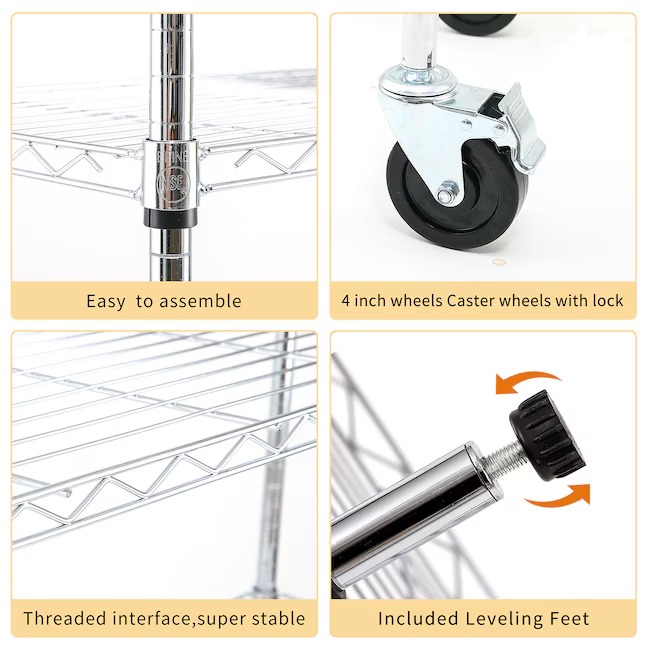 FINE

NSF

Easy to assemble

4 inch wheels Caster wheels with lock

Threaded interface,super stable

Included Leveling Feet