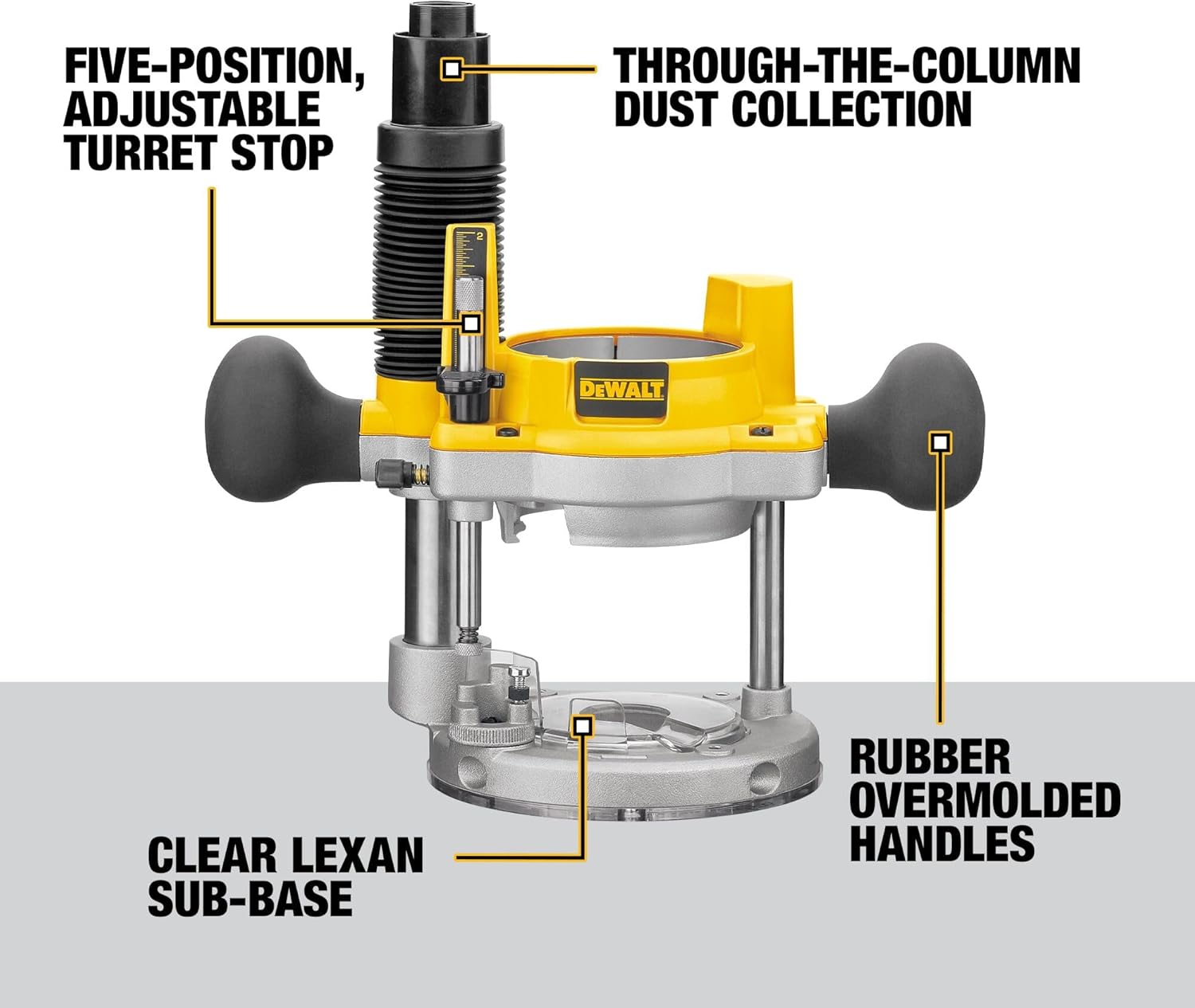 FIVE-POSITION, ADJUSTABLE TURRET STOP

THROUGH-THE-COLUMN DUST COLLECTION

2

DEWALT

RUBBER OVERMOLDED HANDLES

CLEAR LEXAN SUB-BASE