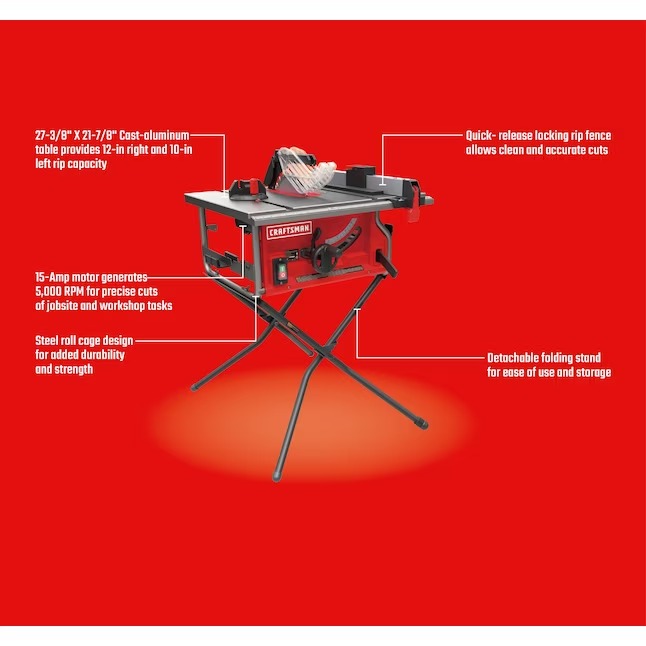 27-3/8" X 21-7/8" Cast-aluminum table provides 12-in right and 10-in left rip capacity

Quick- release locking rip fence allows clean and accurate cuts

CRAFTSMAN

15-Amp motor generates 5,000 RPM for precise cuts of jobsite and workshop tasks

Steel roll cage design for added durability and strength

Detachable folding stand for ease of use and storage