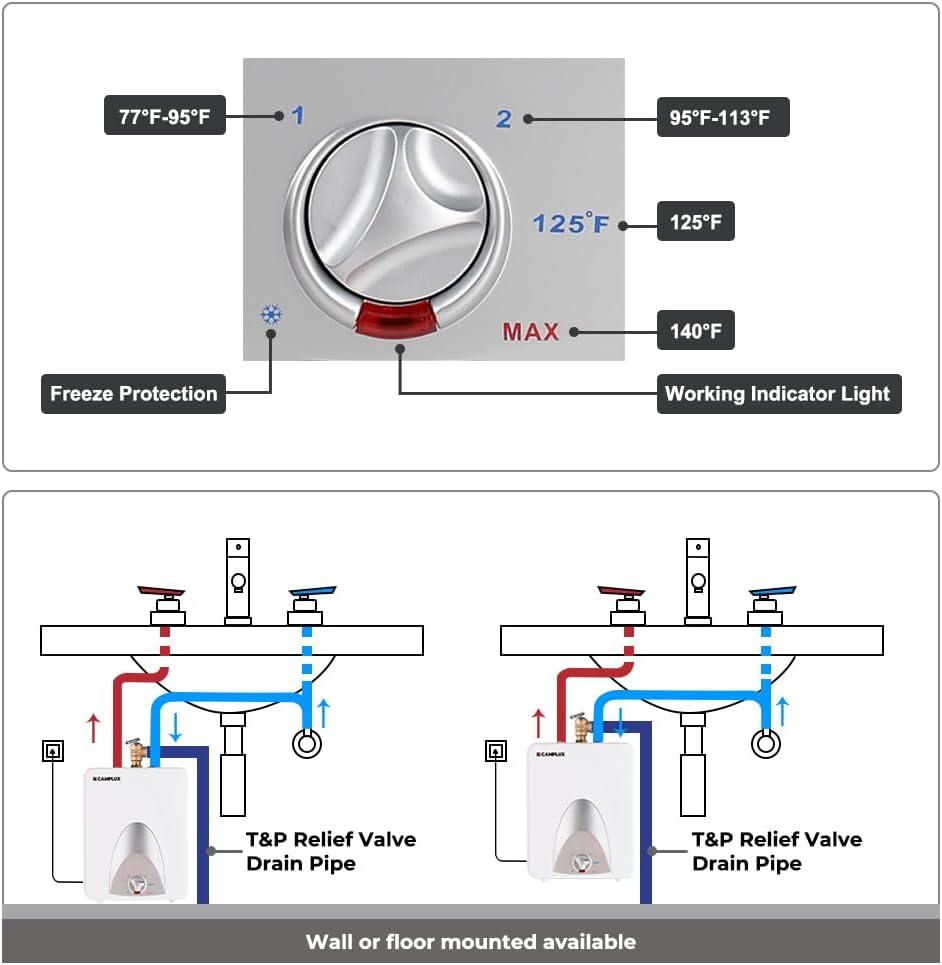 77°F-95°F

1

2

95°F-113°F

125°F

125°F

MAX

140°F

Freeze Protection

Working Indicator Light

CAMPLUX

T&P Relief Valve Drain Pipe

CAMPLUX

T&P Relief Valve Drain Pipe

Wall or floor mounted available