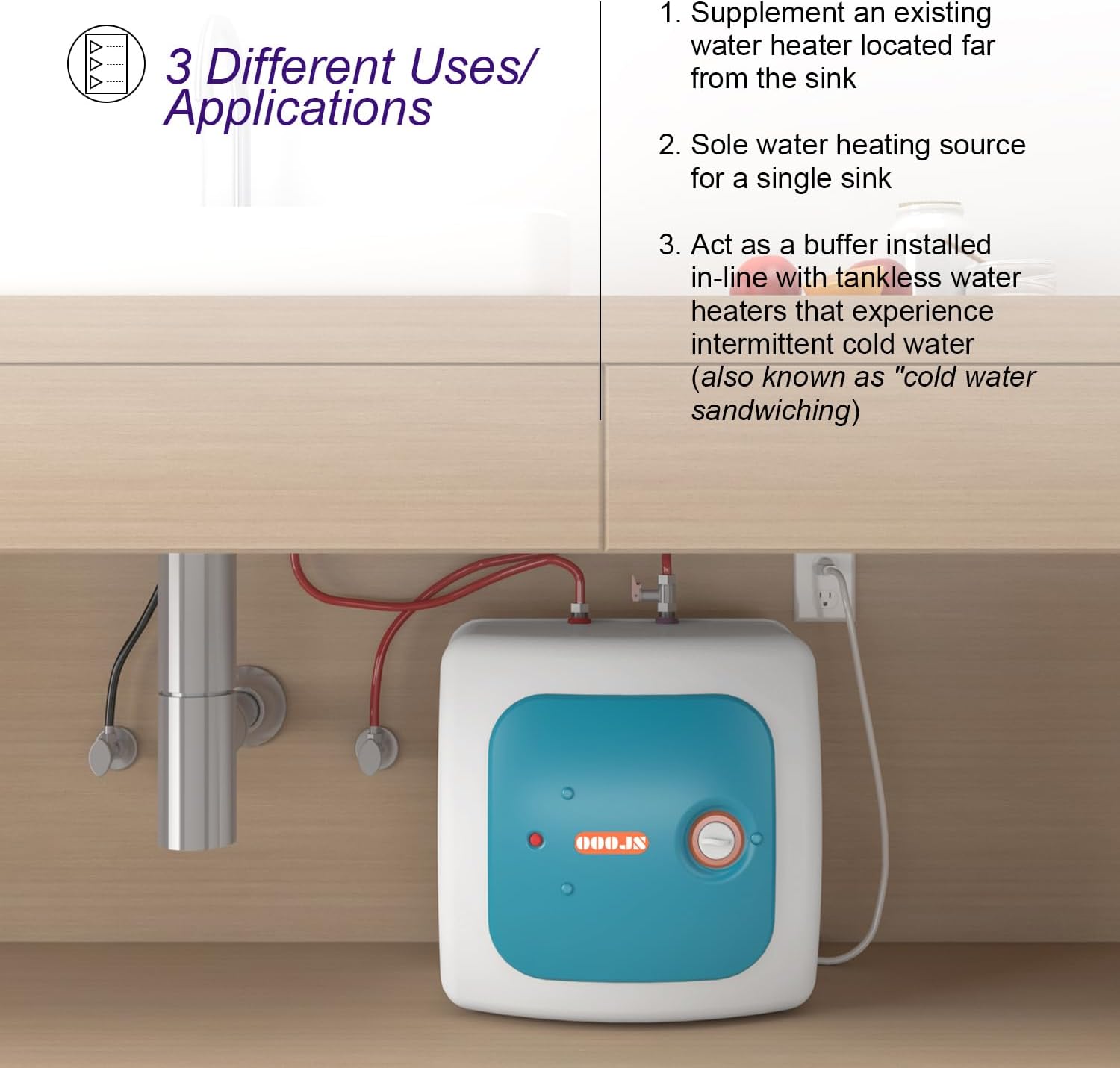 3 Different Uses/ Applications

1. Supplement an existing water heater located far from the sink

2. Sole water heating source for a single sink

3. Act as a buffer installed in-line with tankless water heaters that experience intermittent cold water (also known as "cold water sandwiching)

OOOJS