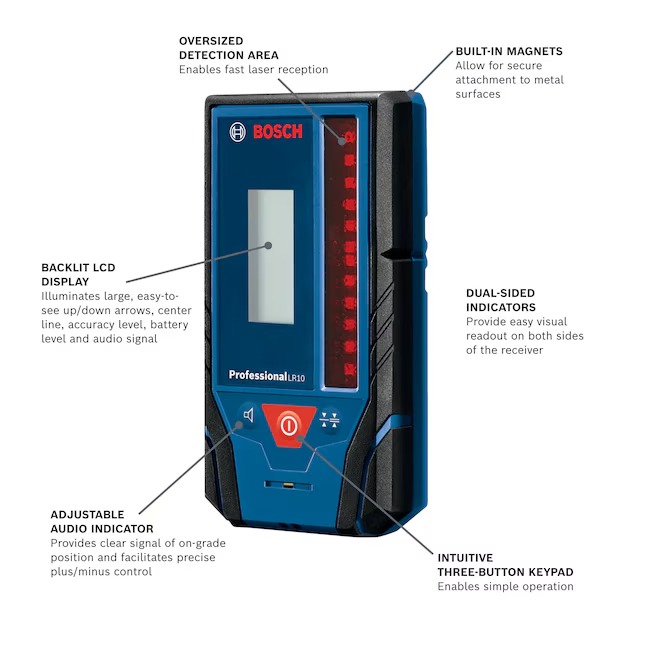 OVERSIZED DETECTION AREA
Enables fast laser reception

BUILT-IN MAGNETS
Allow for secure attachment to metal surfaces

BOSCH

BACKLIT LCD DISPLAY
Illuminates large, easy-to-see up/down arrows, center line, accuracy level, battery level and audio signal

DUAL-SIDED INDICATORS
Provide easy visual readout on both sides of the receiver

Professional LR10

ADJUSTABLE AUDIO INDICATOR
Provides clear signal of on-grade position and facilitates precise plus/minus control

INTUITIVE THREE-BUTTON KEYPAD
Enables simple operation